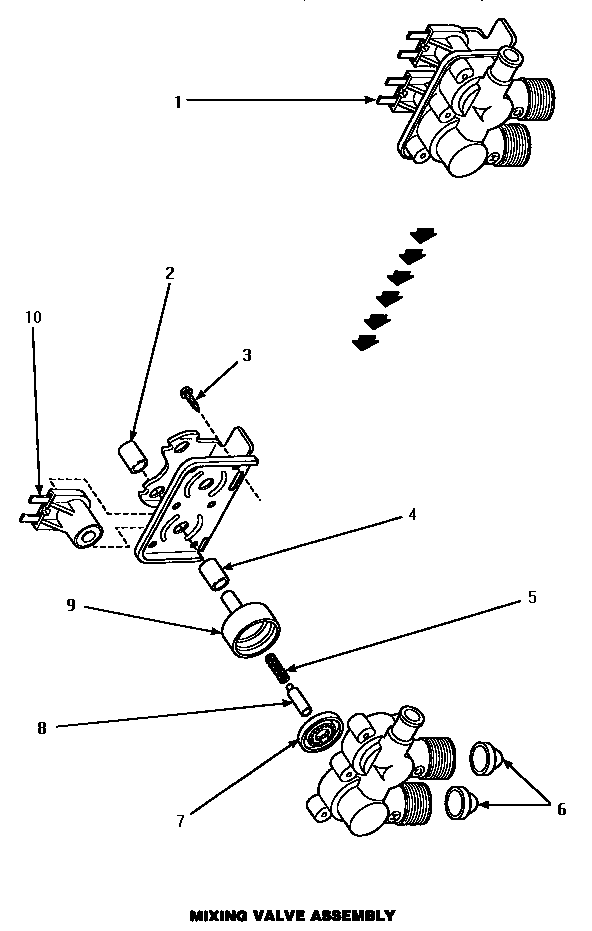 1

2

10

3

4

9

5

8

7

6

MIXING VALVE ASSEMBLY