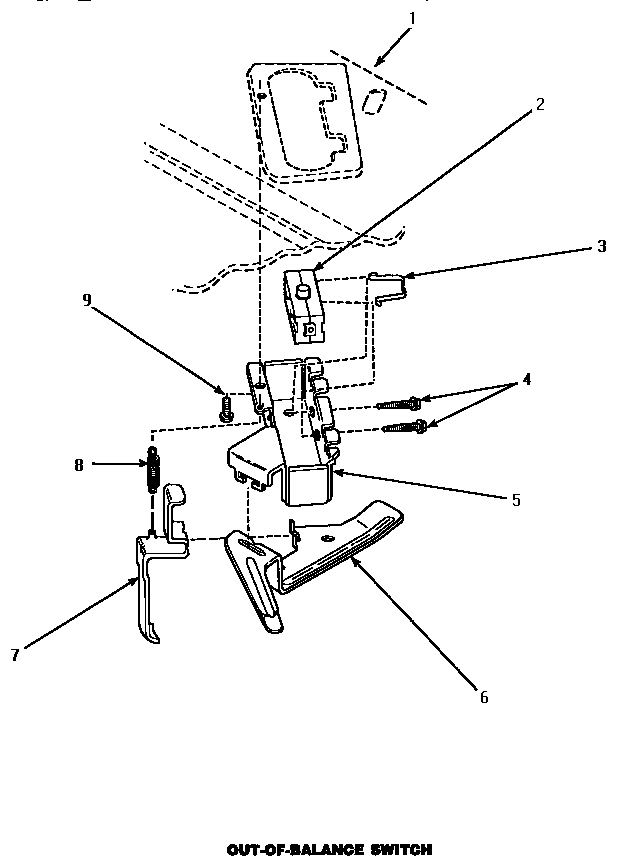 1

2

3

9

4

8

5

7

6

OUT-OF-BALANCE SWITCH