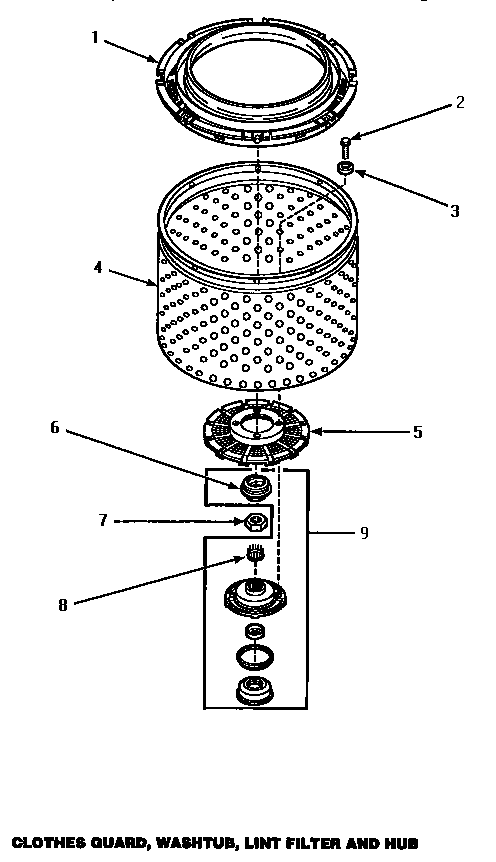 1
2
3
4
5
6
7
9
8

CLOTHES GUARD, WASHTUB, LINT FILTER AND HUB