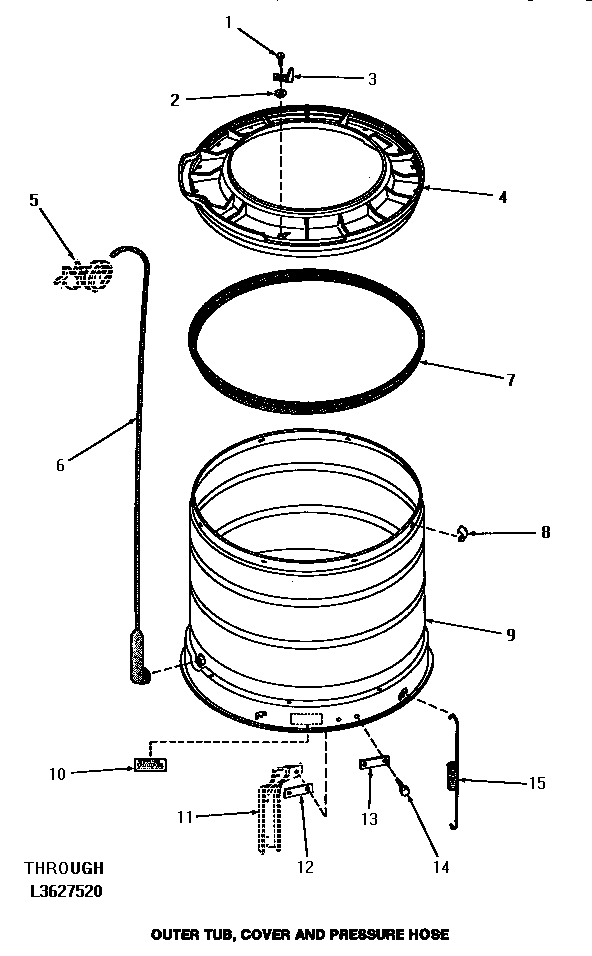 1
3
2
4
5
7
6
8
9
10
15
11
13
12
14
THROUGH
L3627520

OUTER TUB, COVER AND PRESSURE HOSE