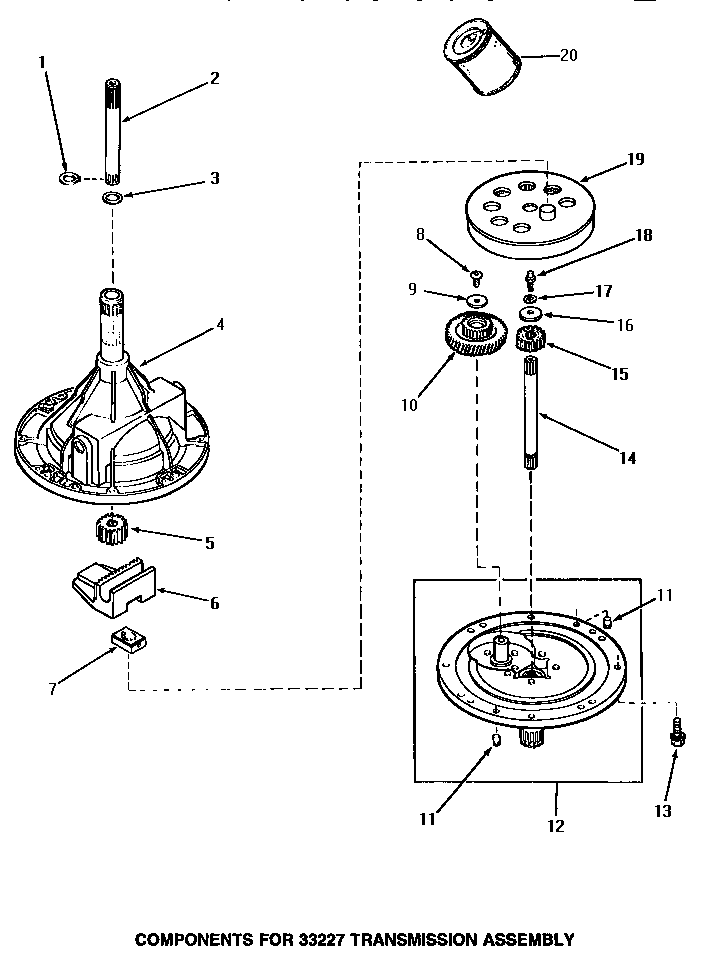 1
2
3
4
5
6
7
20
19
8
18
9
17
16
10
15
14
11
11
12
13

COMPONENTS FOR 33227 TRANSMISSION ASSEMBLY