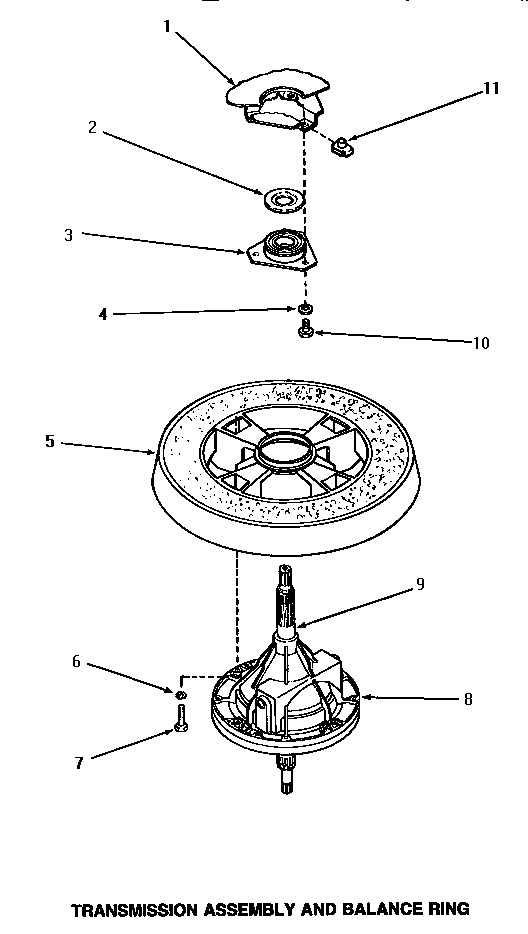 1
11
2
3
4
10
5
9
6
8
7
TRANSMISSION ASSEMBLY AND BALANCE RING