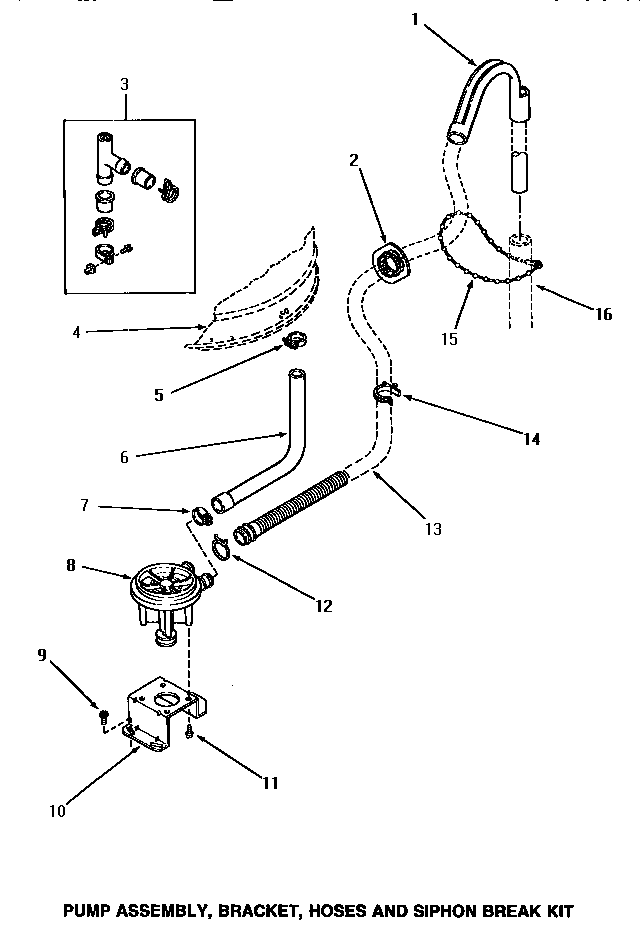 1
3
2
16
15
4
5
14
6
7
13
8
12
9
11
10

PUMP ASSEMBLY, BRACKET, HOSES AND SIPHON BREAK KIT