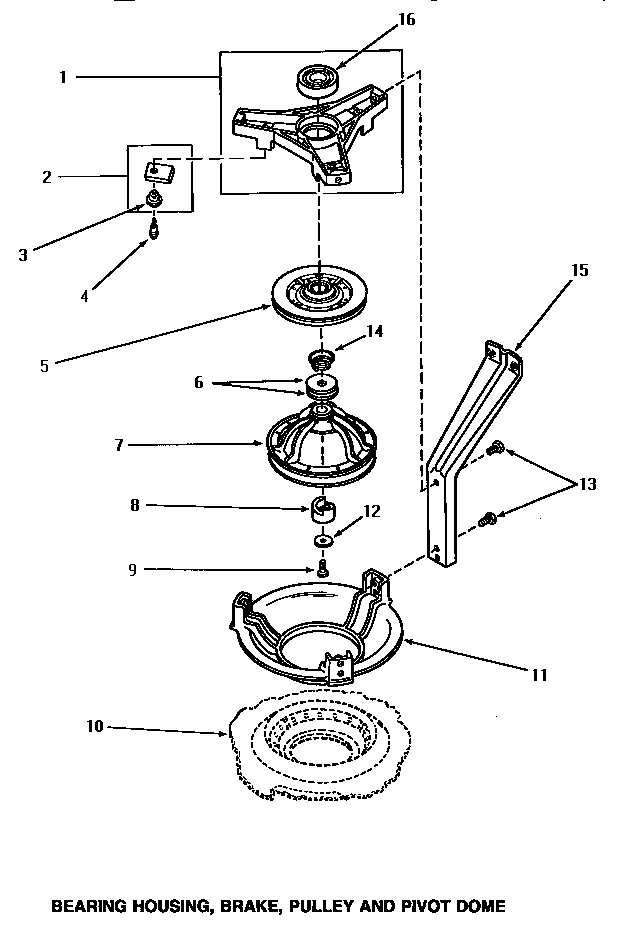 16
1
2
3
4
15
5
14
6
7
13
8
12
9
11
10

BEARING HOUSING, BRAKE, PULLEY AND PIVOT DOME