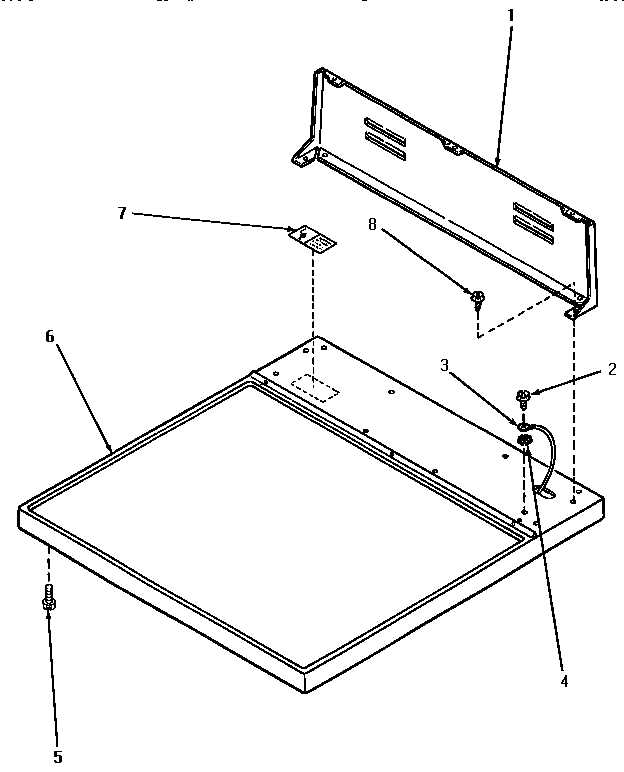 1
7
8
6
3
2
4
5