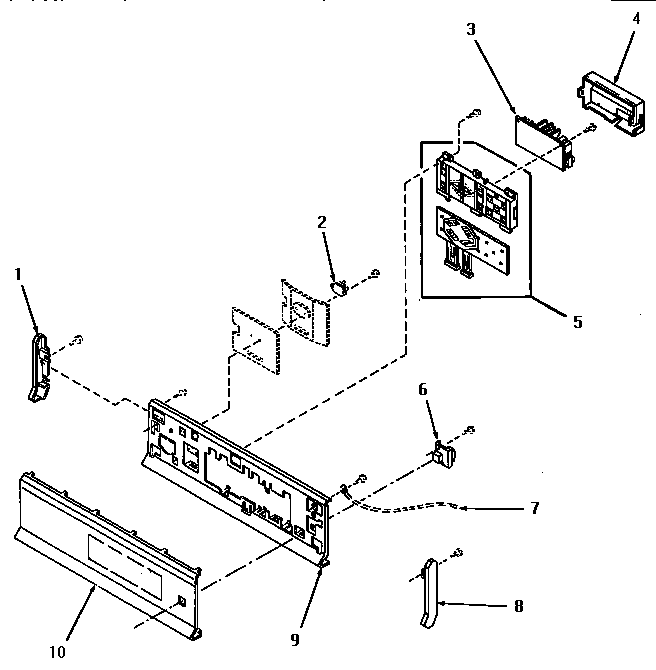 3
4
2
1
5
6
7
8
9
10