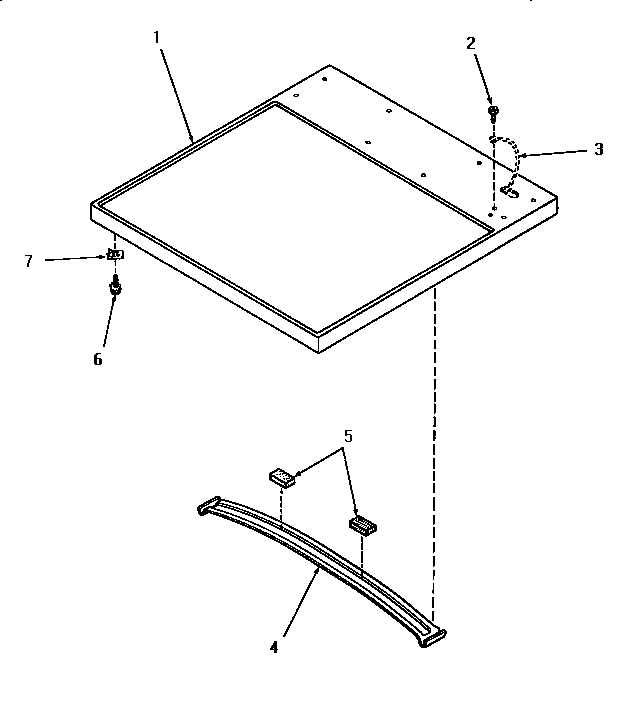 1
2
3
7
6
5
4