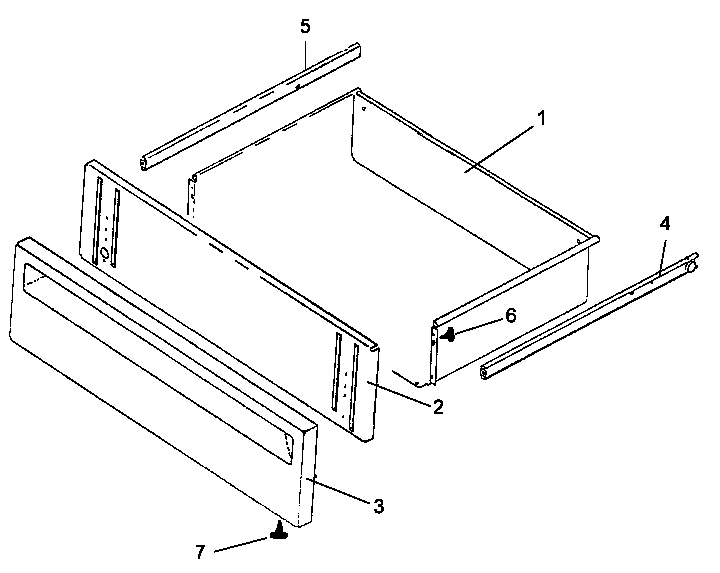 5
1
4
6
2
3
7