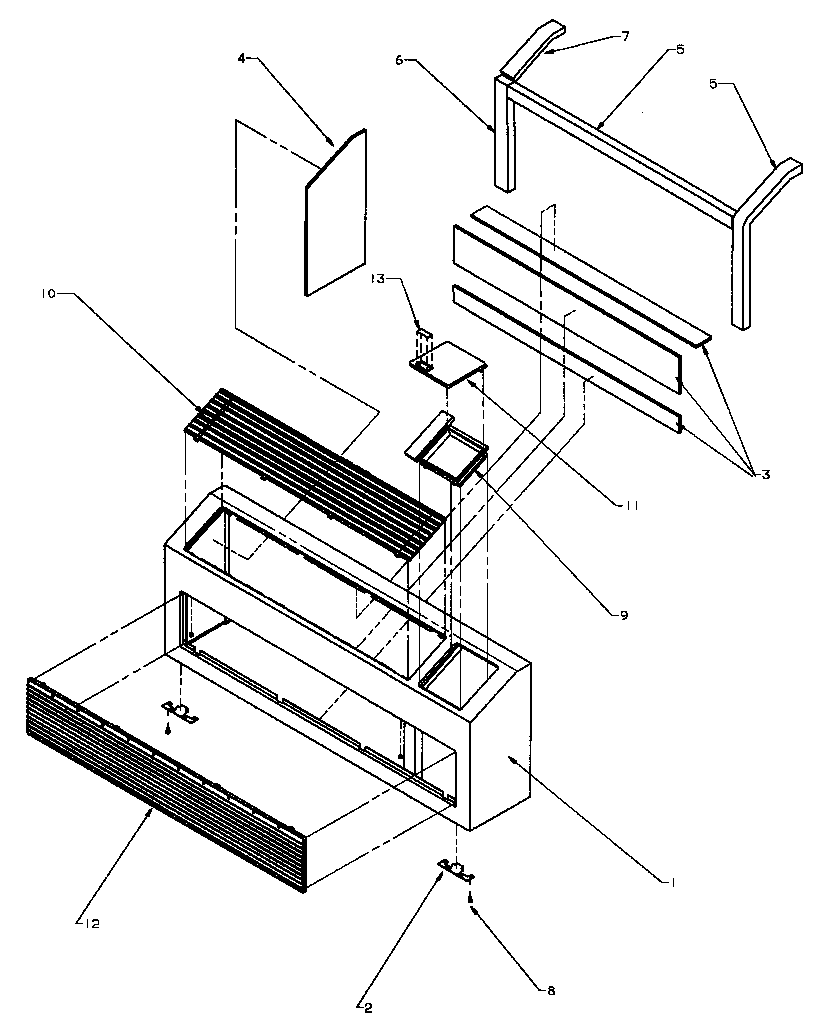 4
6
7
5
5
13
10
3
11
9
1
12
2
8