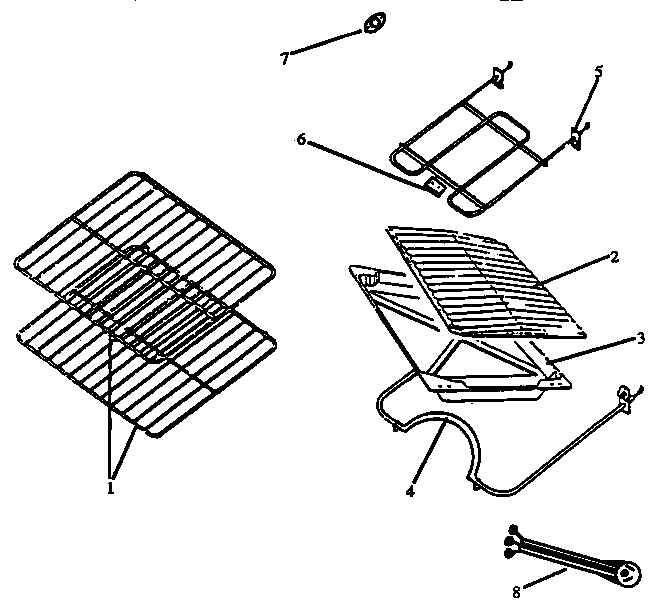 7
5
6
2
3
1
4
8