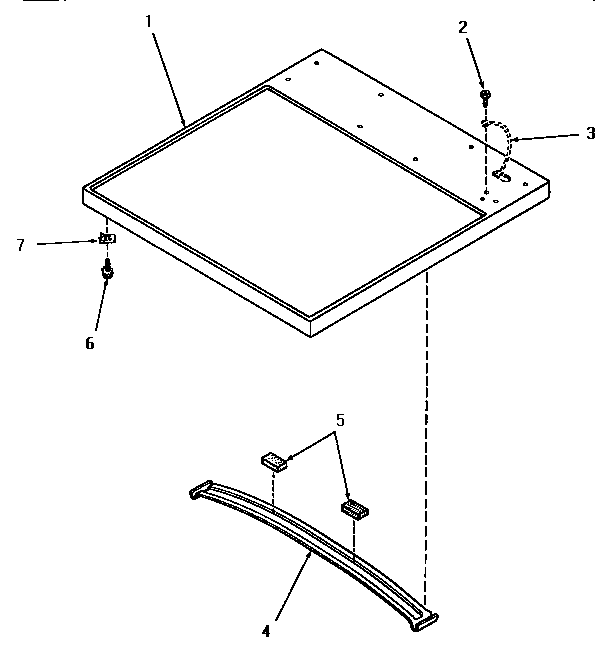 1
2
3
7
6
5
4