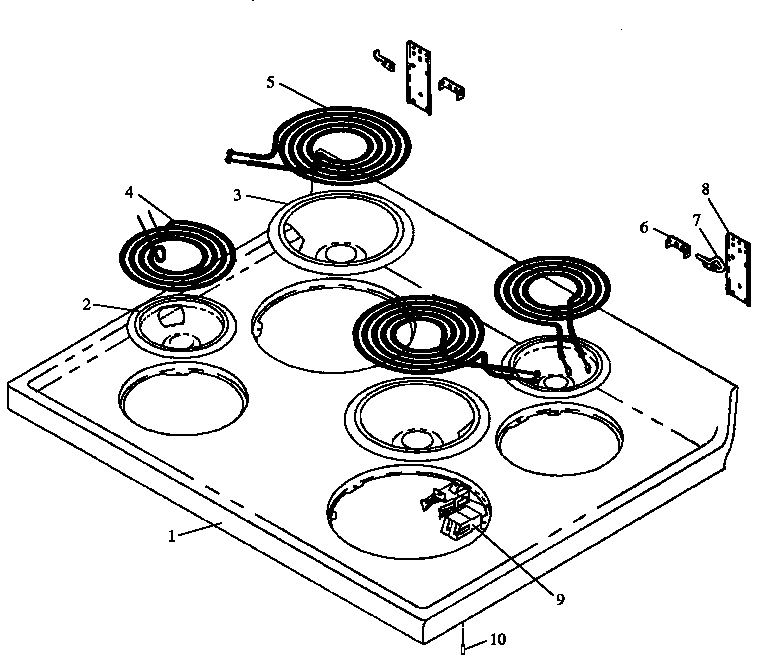 5
4
3
8
6
7
2
1
9
10