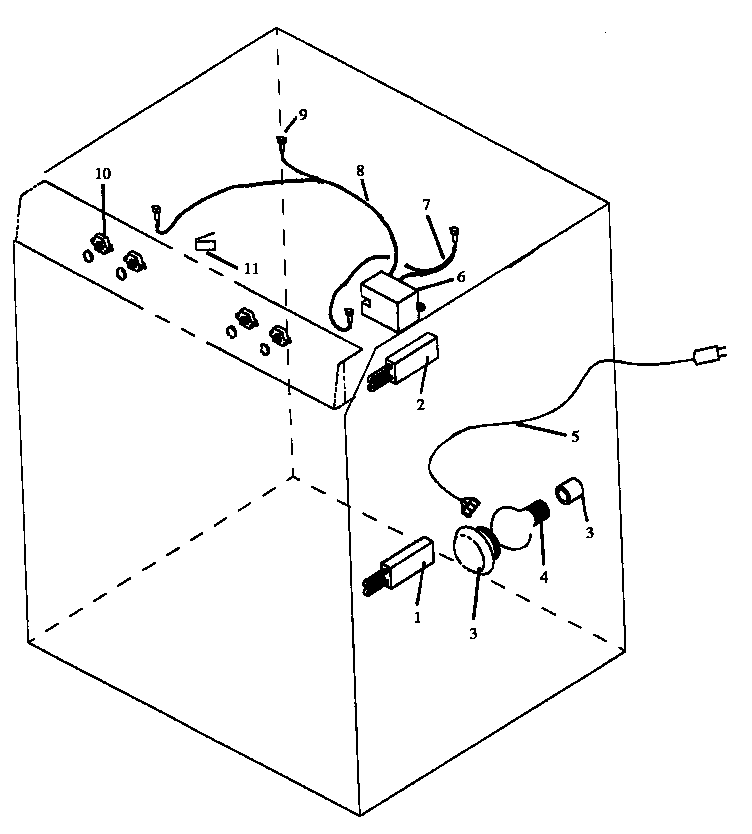 9
10
8
7
11
6
2
5
3
4
1
3