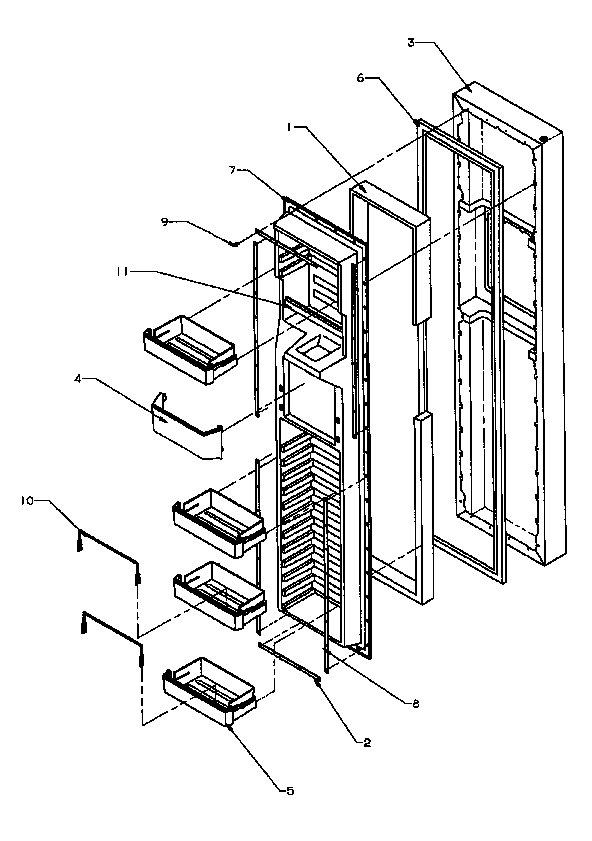 3
6
1
7
9
11
4
10
8
2
5