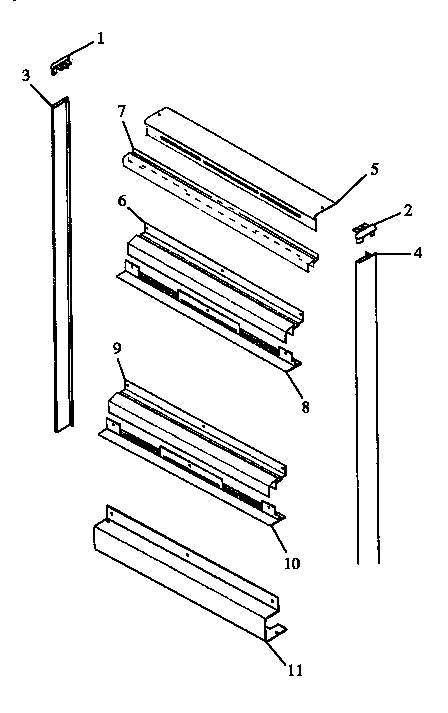 1
3
7
5
2
6
4
8
9
10
11