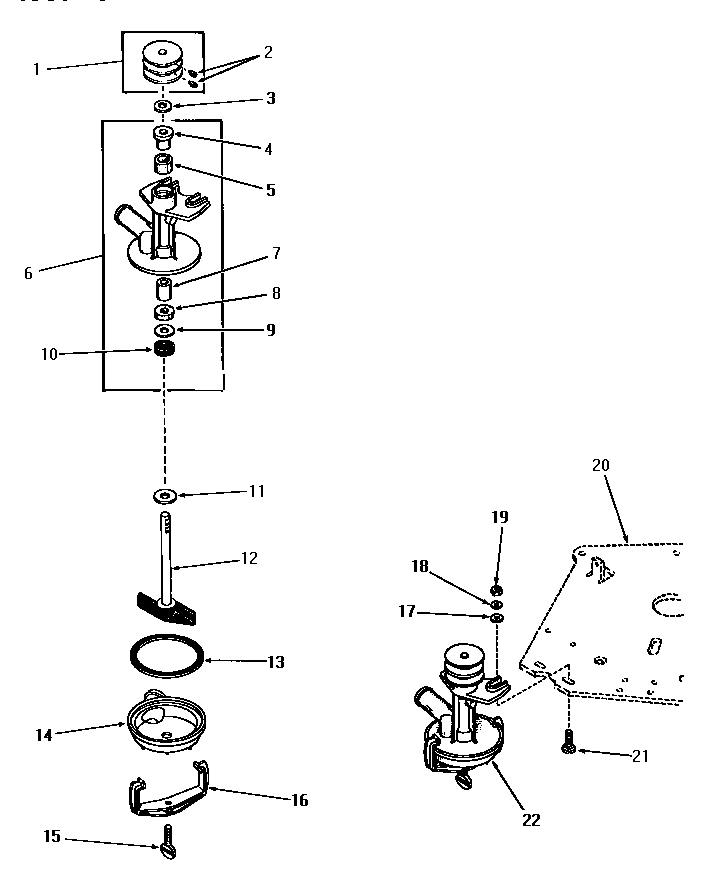 1
2
3
4
5
6
7
8
9
10
11
12
13
14
16
15
20
19
18
17
21
22