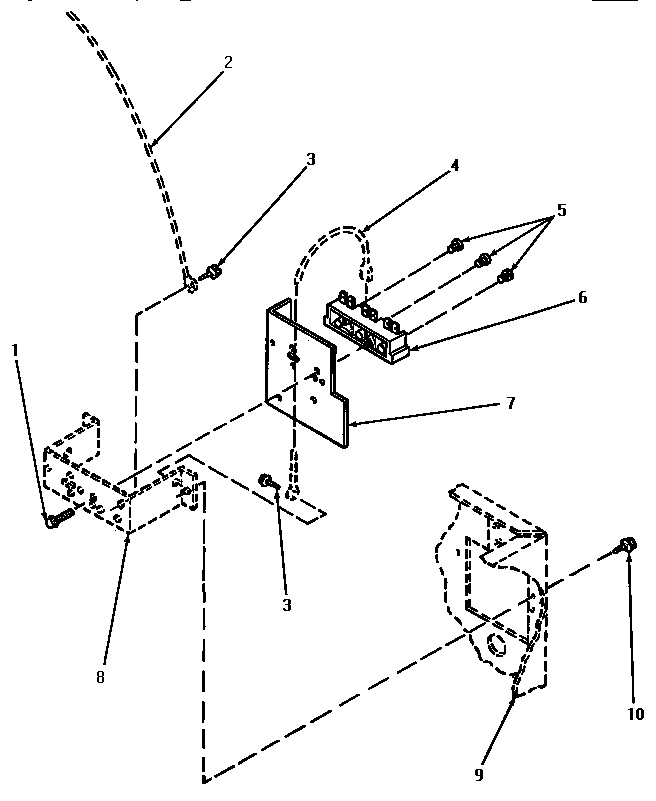 2
3
4
5
6
1
7
3
8
10
9