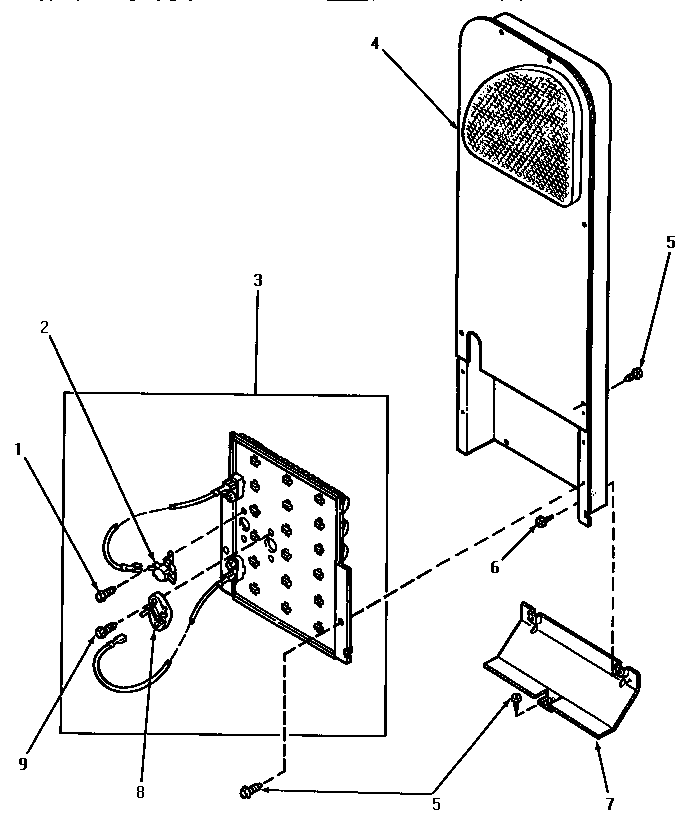 4
5
3
2
1
6
9
8
5
7