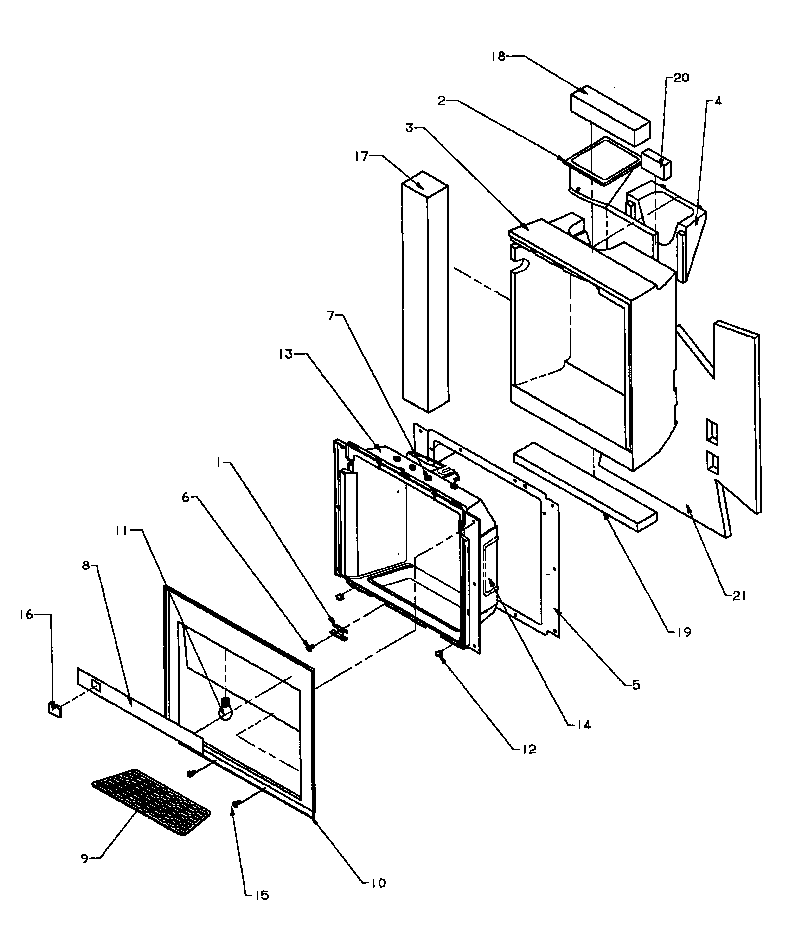 18
20
2
4
3
17
7
13
1
6
11
8
16
21
19
5
14
12
9
15
10