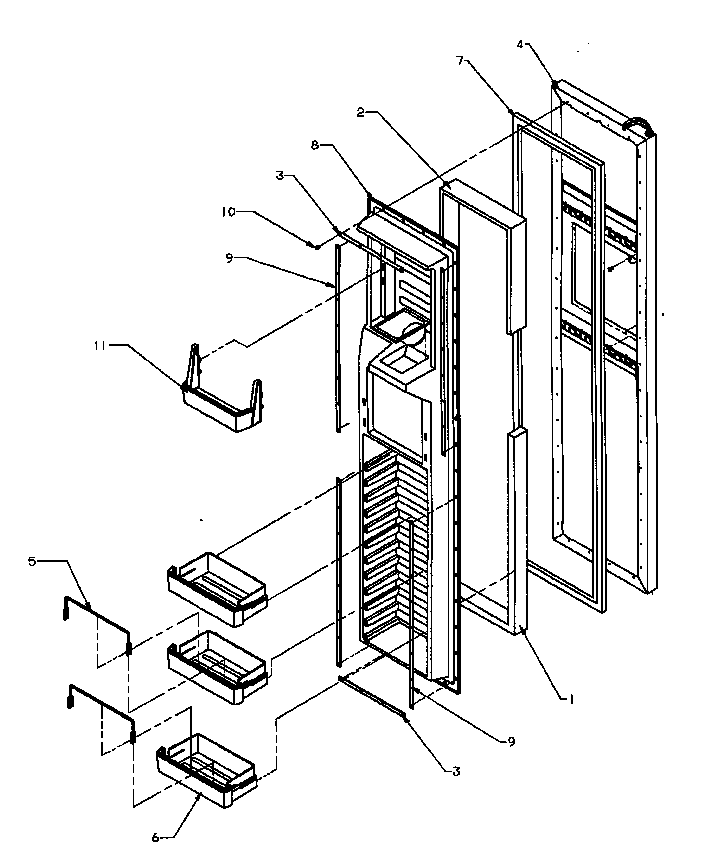 4
7
2
8
3
10
9
11
5
1
9
3
6