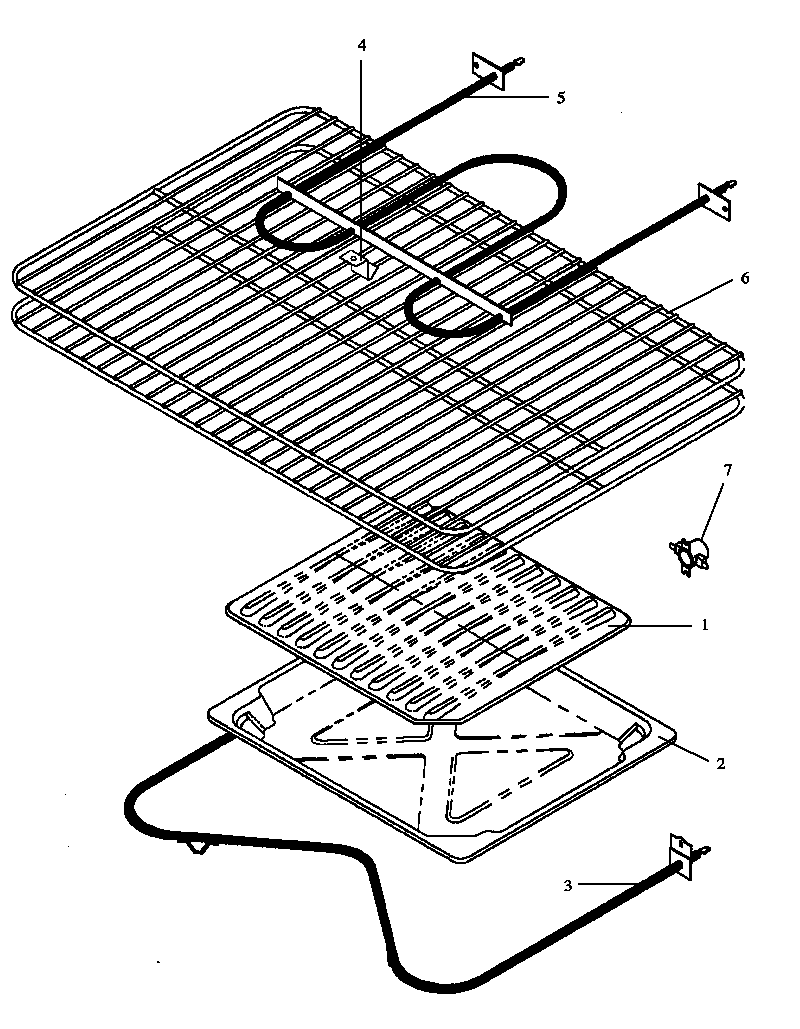 4
5
6
7
1
2
3