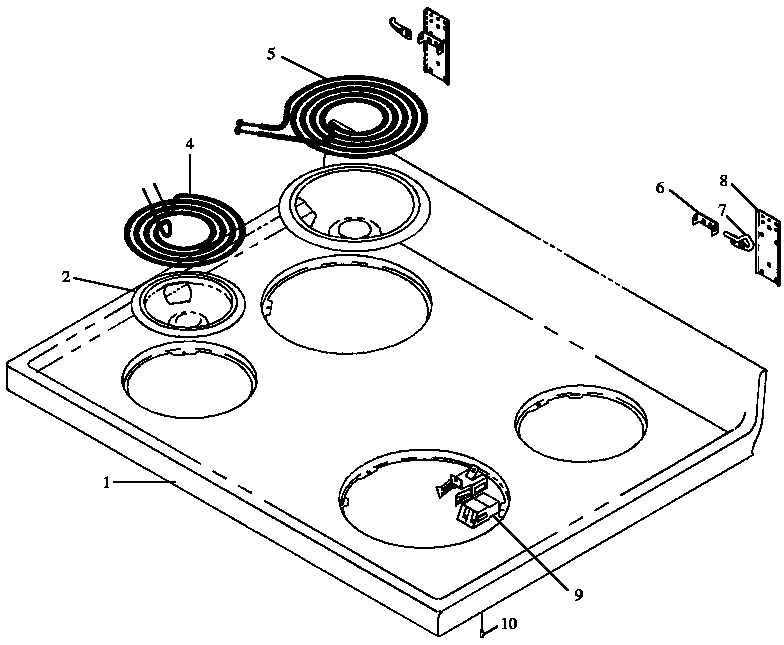 5
4
6
8
7
2
1
9
10