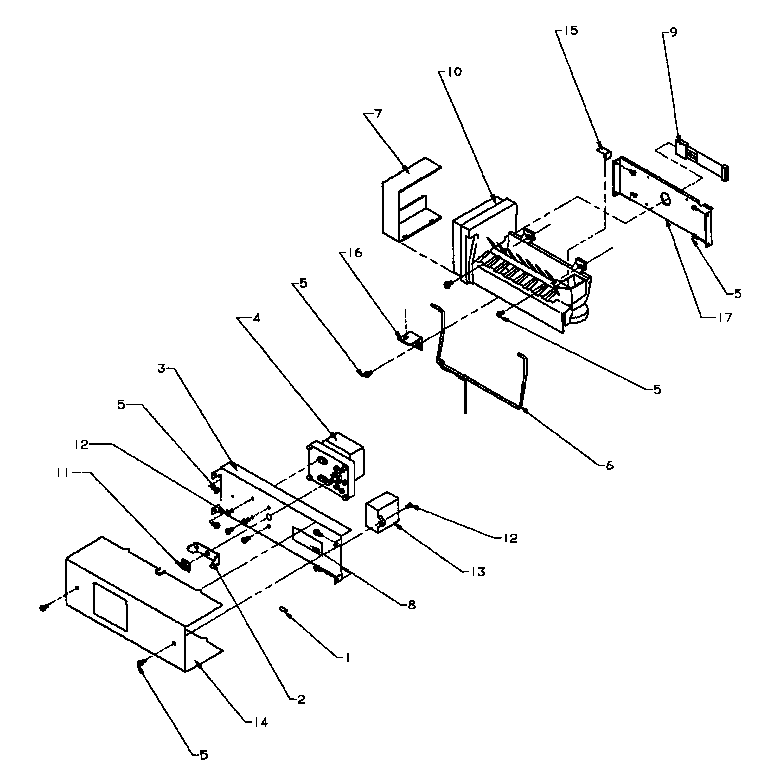 15
9
10
7
16
5
5
17
4
5
3
5
6
12
11
12
13
8
1
2
14
5