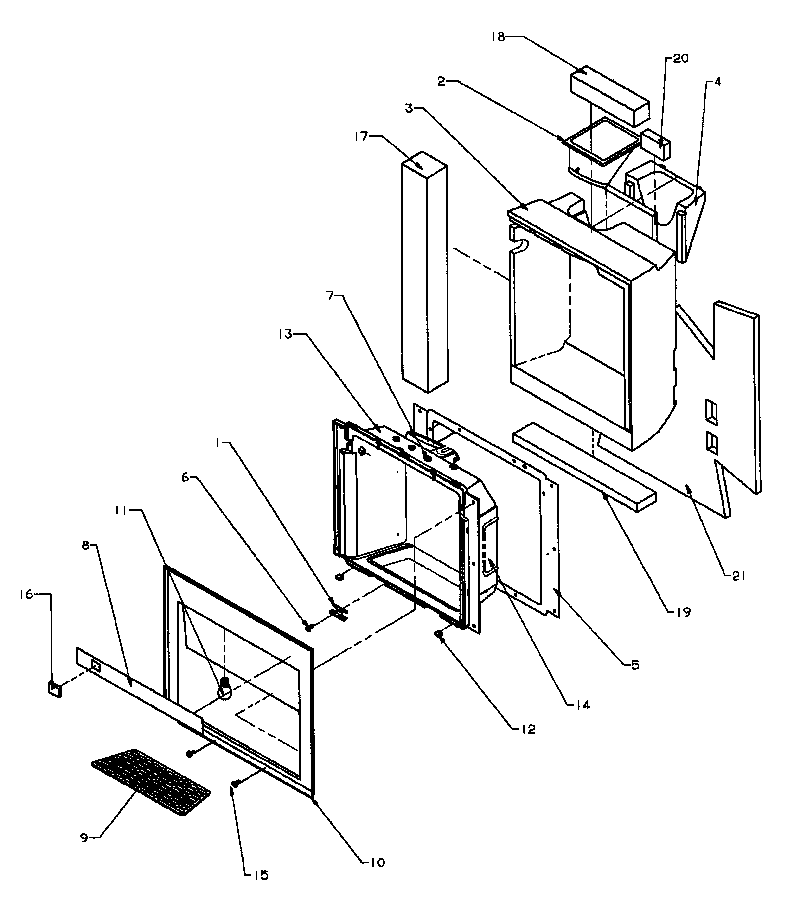 18
20
2
4
3
17
7
13
1
6
11
8
16
21
19
5
14
12
9
15
10