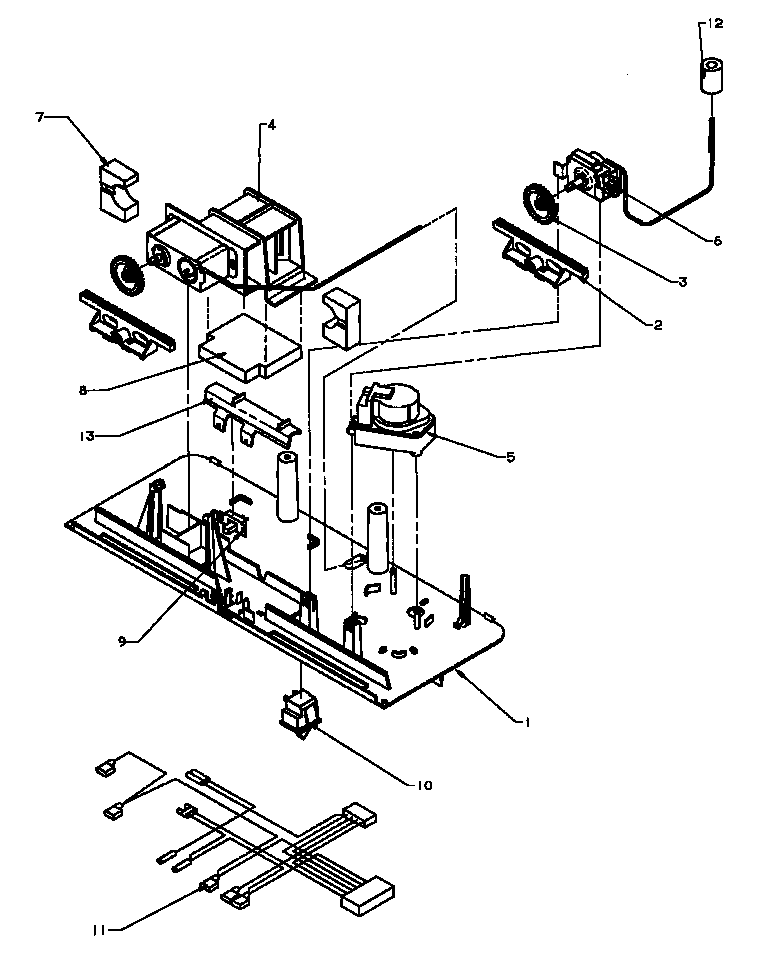 12
7
4
6
3
2
8
13
5
9
1
10
11