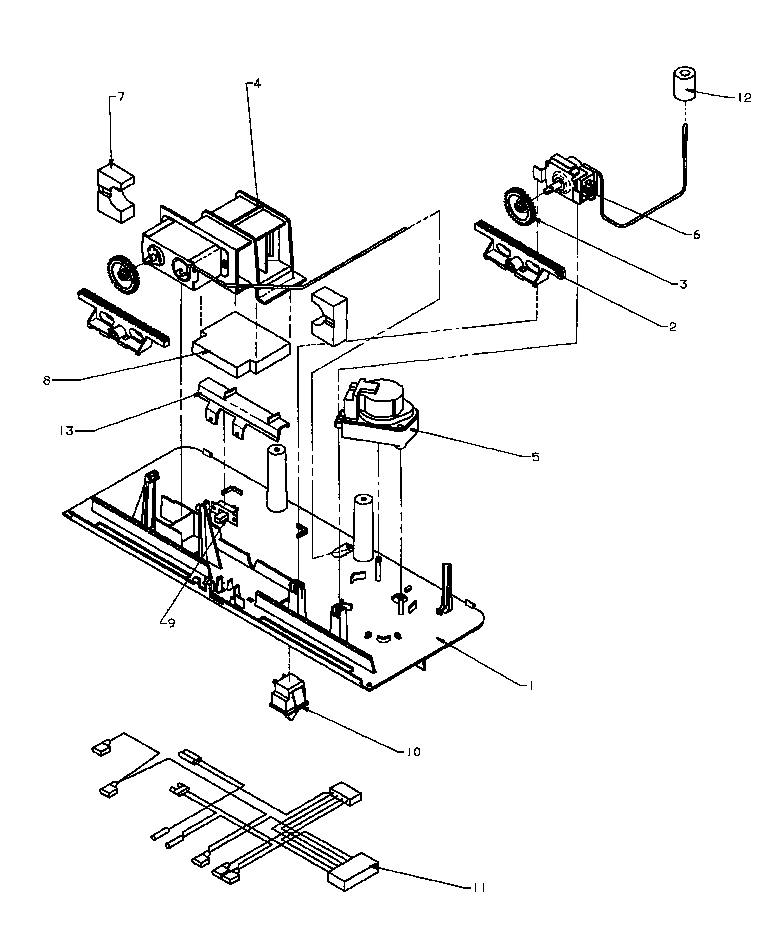 7
4
12
6
3
2
8
13
5
9
1
10
11