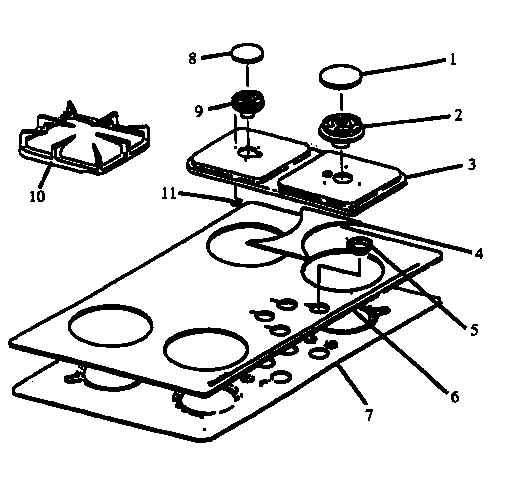 8
1
9
2
3
10
11
4
5
6
7