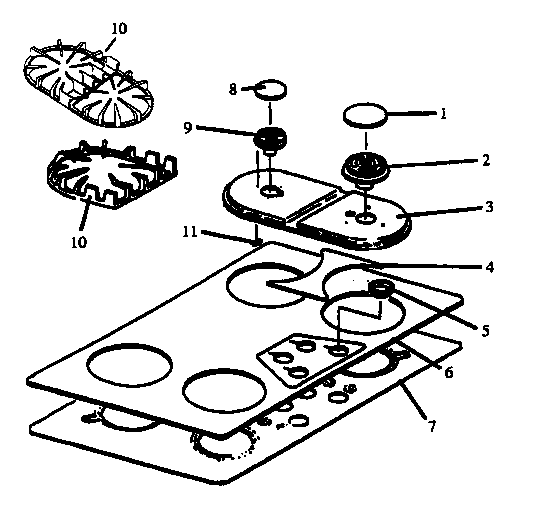 10
8
1
9
2
3
10
11
4
5
6
7