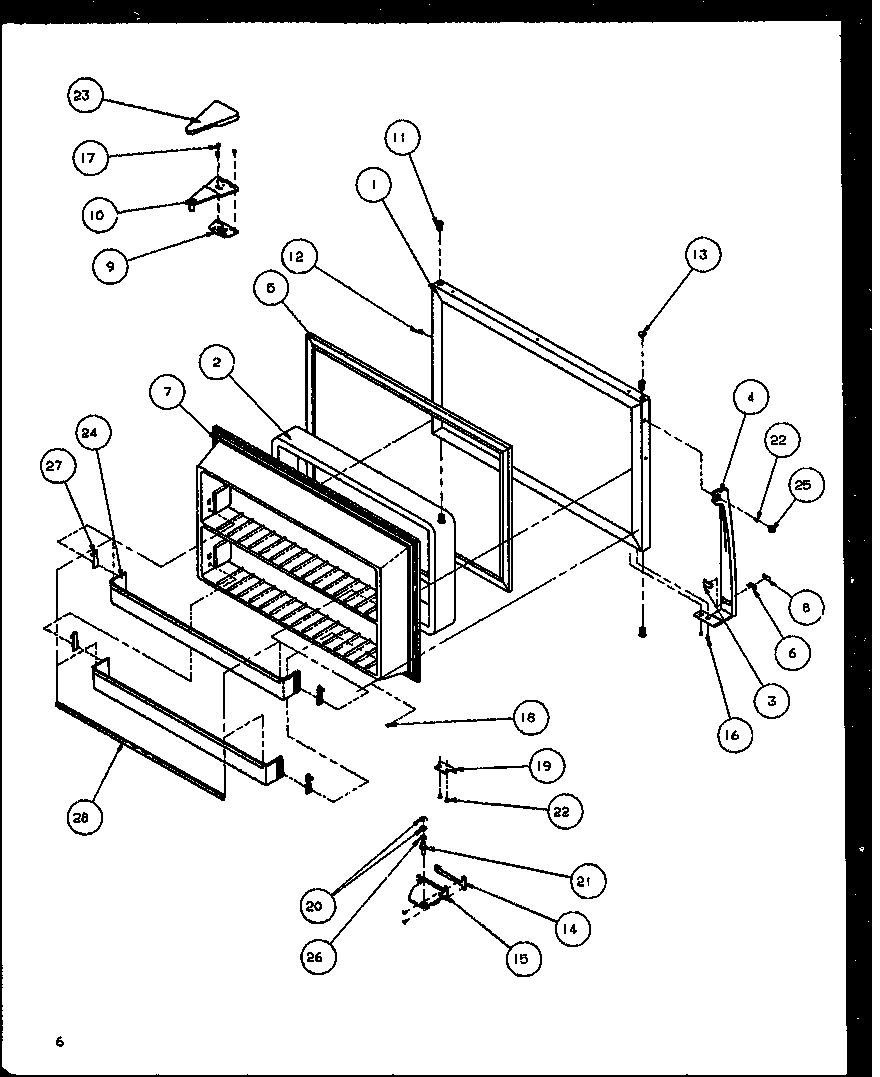 23
17
10
9
11
1
12
5
13
2
7
4
22
25
24
27
8
6
3
16
18
19
22
28
21
20
14
26
15
6