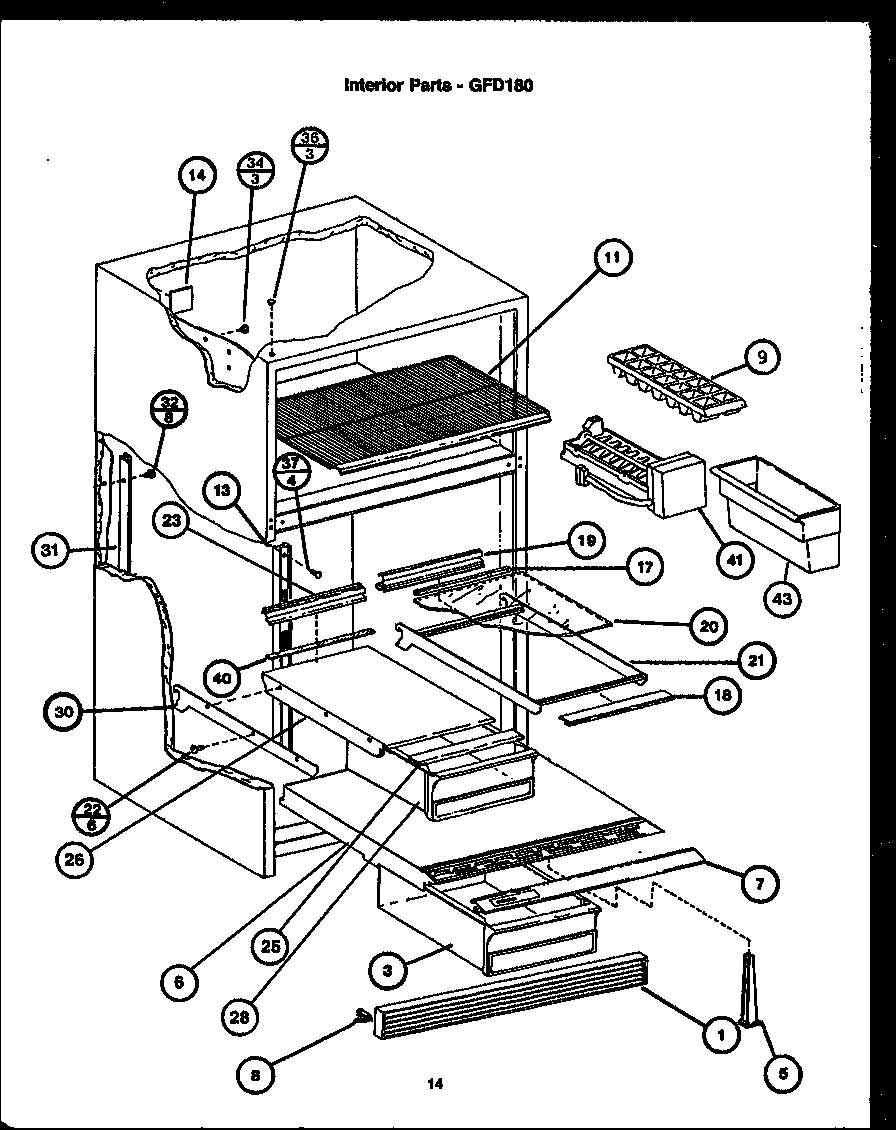 Interior Parts - GFD180

14
$\frac{34}{3}$
$\frac{36}{3}$
11
9
$\frac{32}{8}$
$\frac{37}{4}$
13
23
31
19
17
41
43
20
21
40
18
30
$\frac{22}{6}$
26
7
6
25
3
28
1
8
5

14