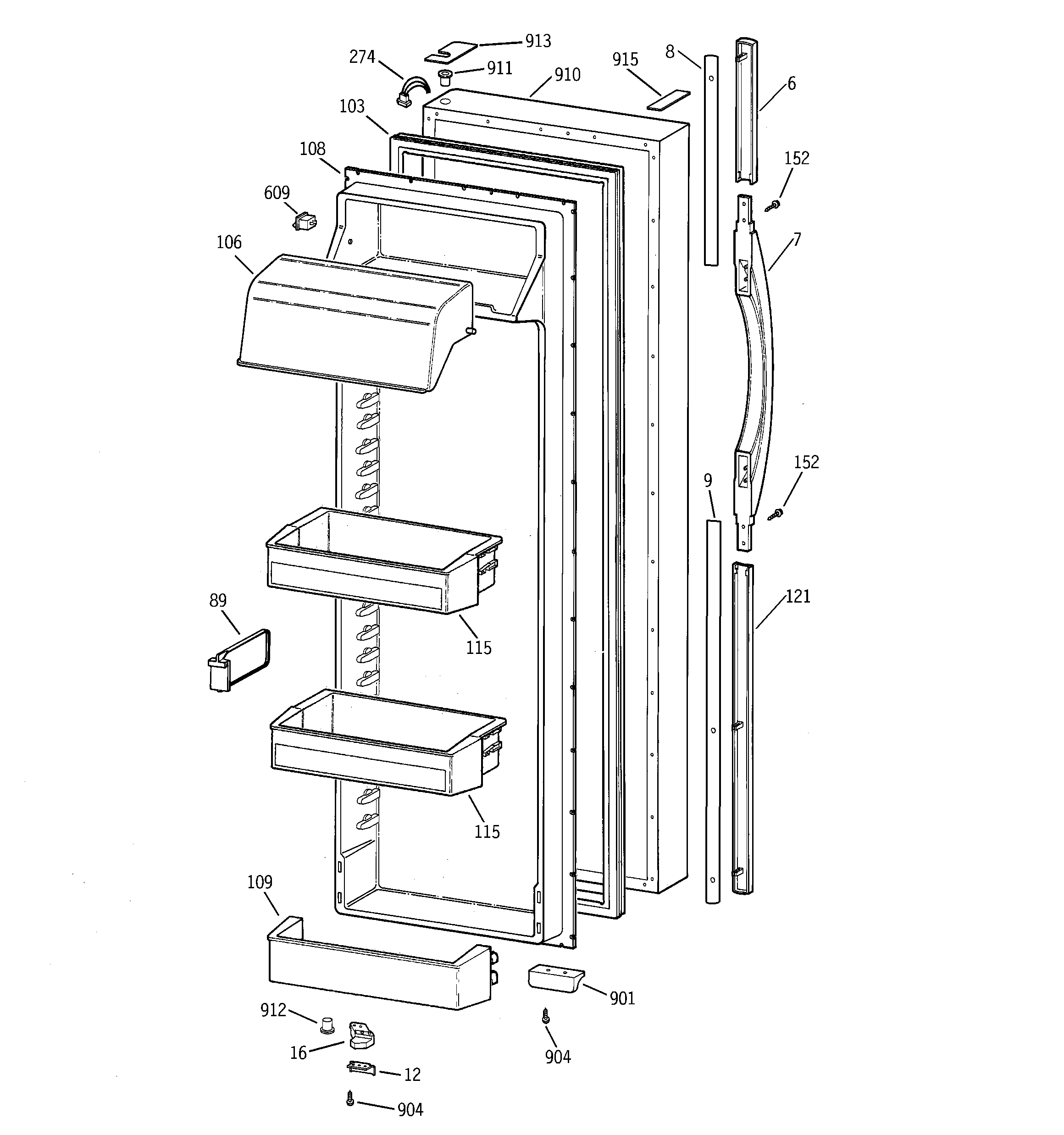 913
274
911
910
915
8
6
103
108
152
609
7
106
152
9
121
89
115
115
109
901
912
16
904
12
904