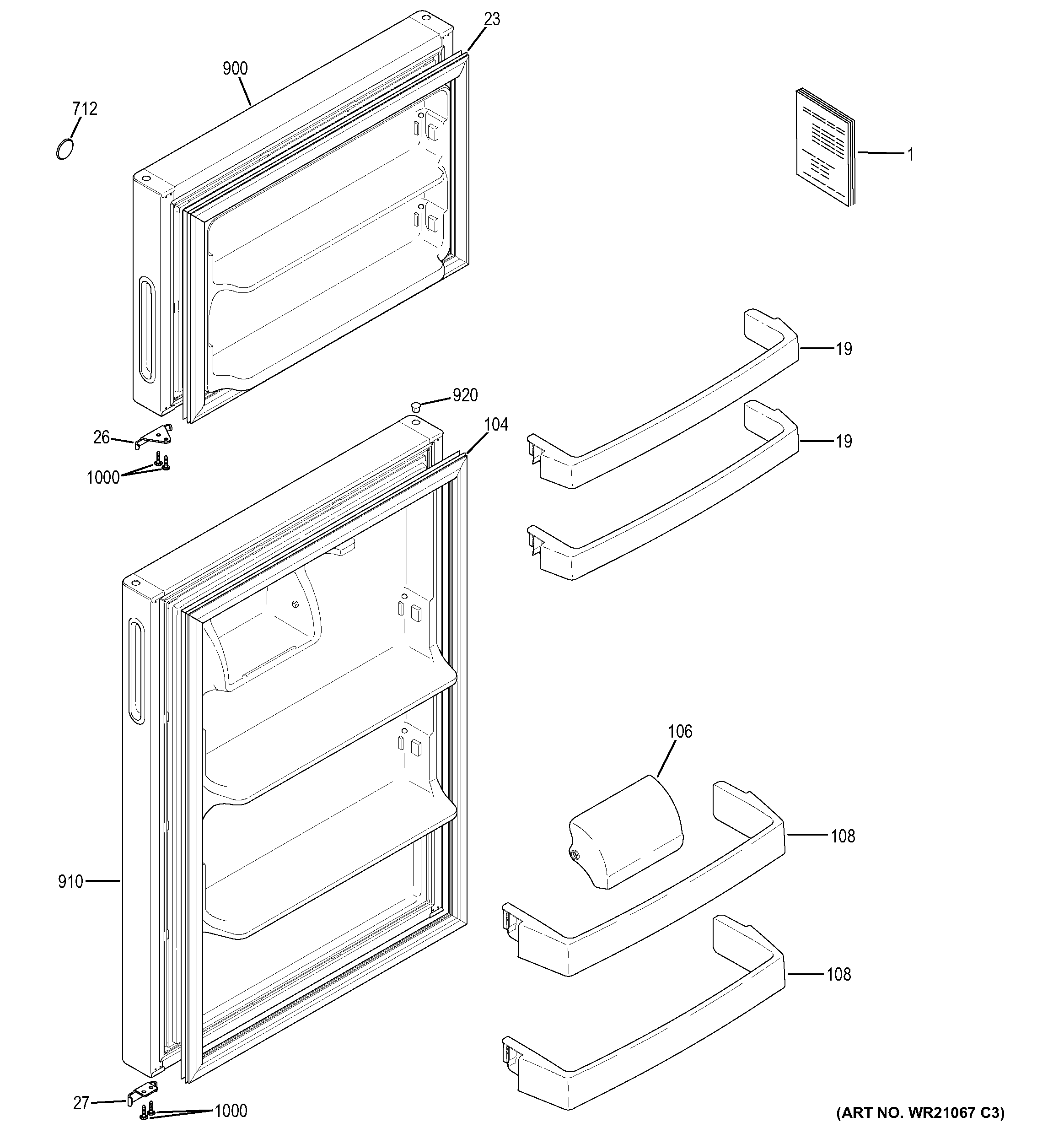 23
900
712
1
19
920
104
19
26
1000
106
108
910
108
27
1000
(ART NO. WR21067 C3)