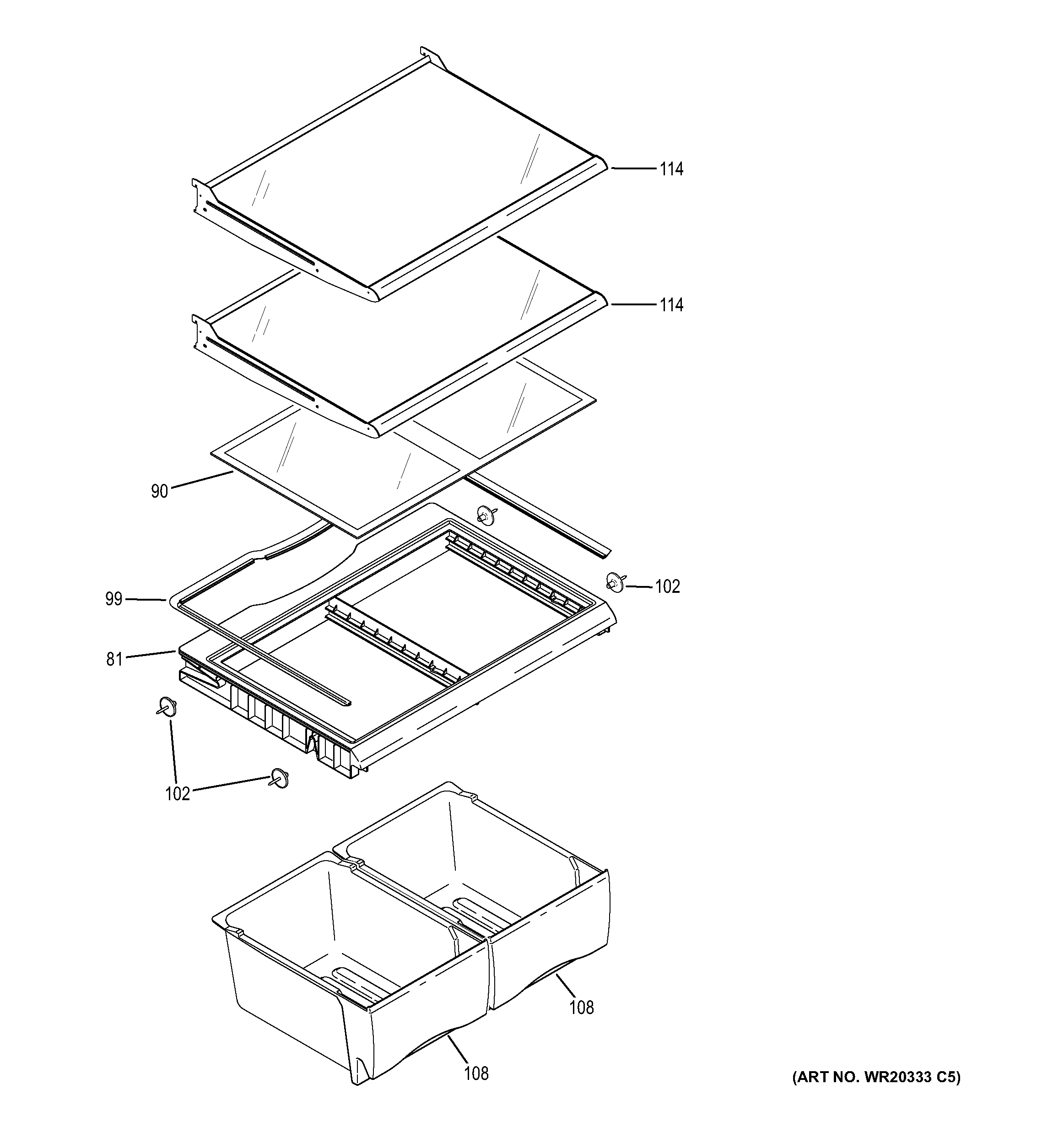 114

114

90

102

99

81

102

108

108

(ART NO. WR20333 C5)