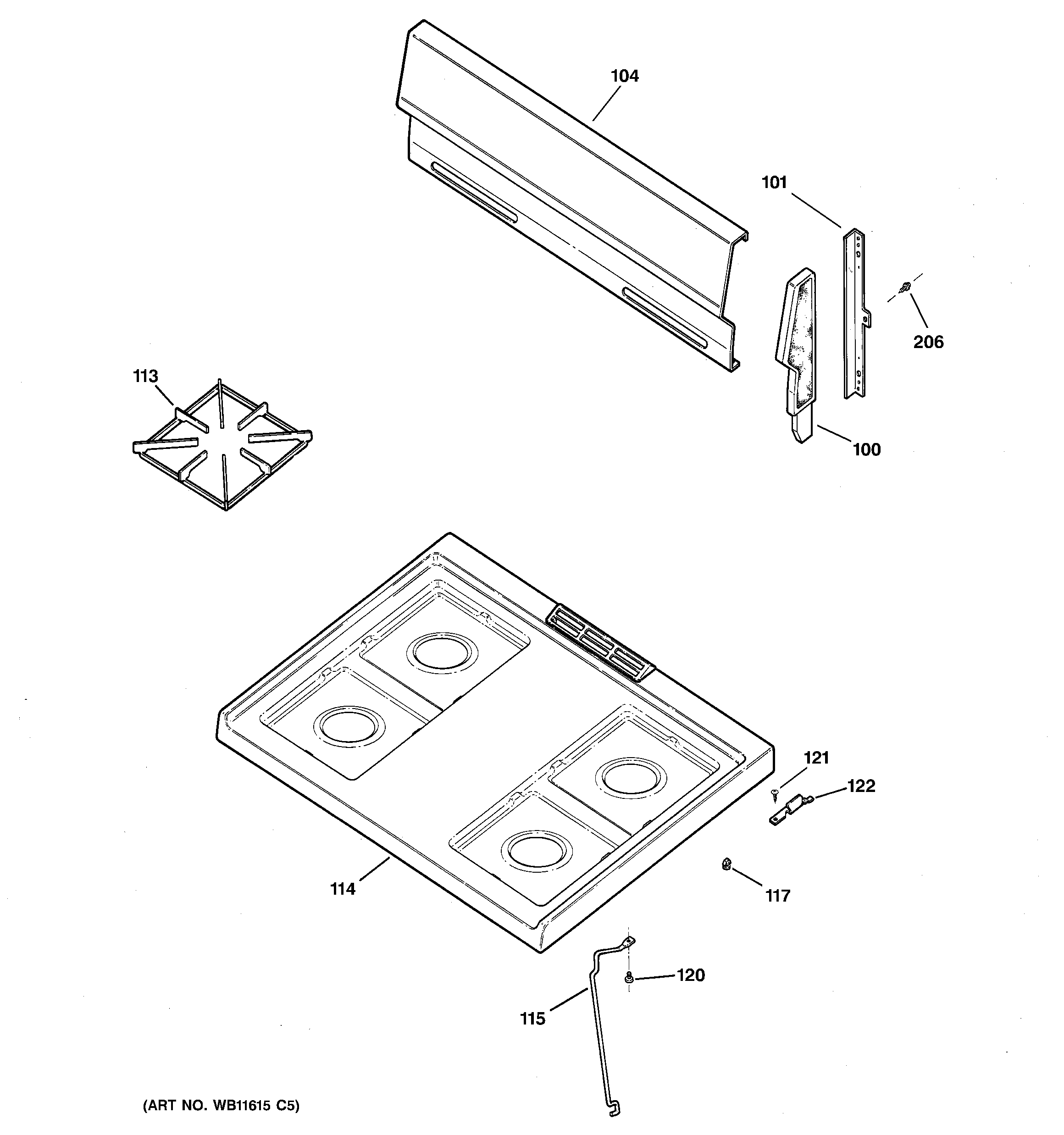 104

101

206

113

100

121

122

114

117

120

115

(ART NO. WB11615 C5)