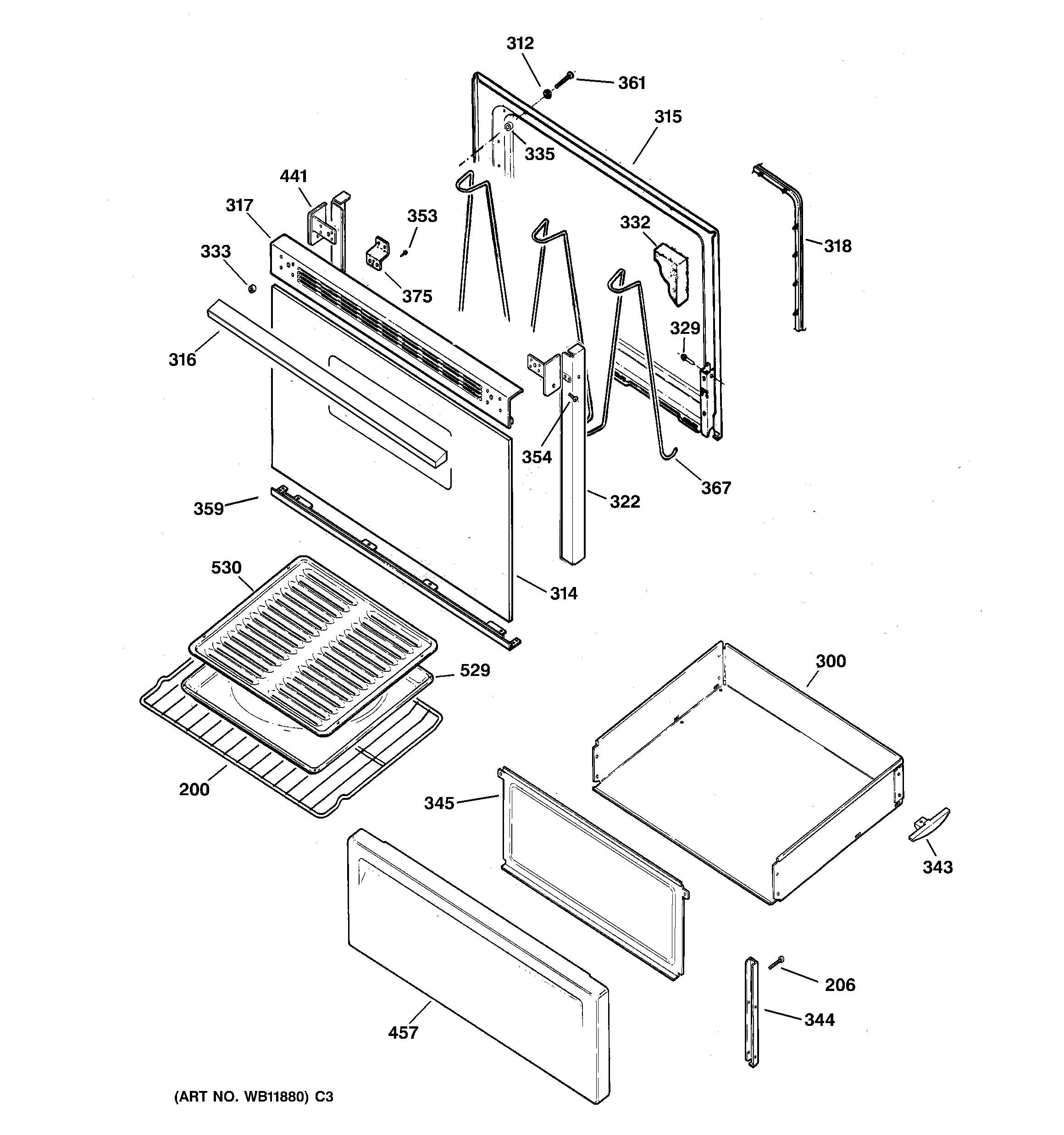 312
361
315
335
441
317
353
332
318
333
375
329
316
354
367
322
359
530
314
529
300
200
345
343
206
344
457
(ART NO. WB11880) C3