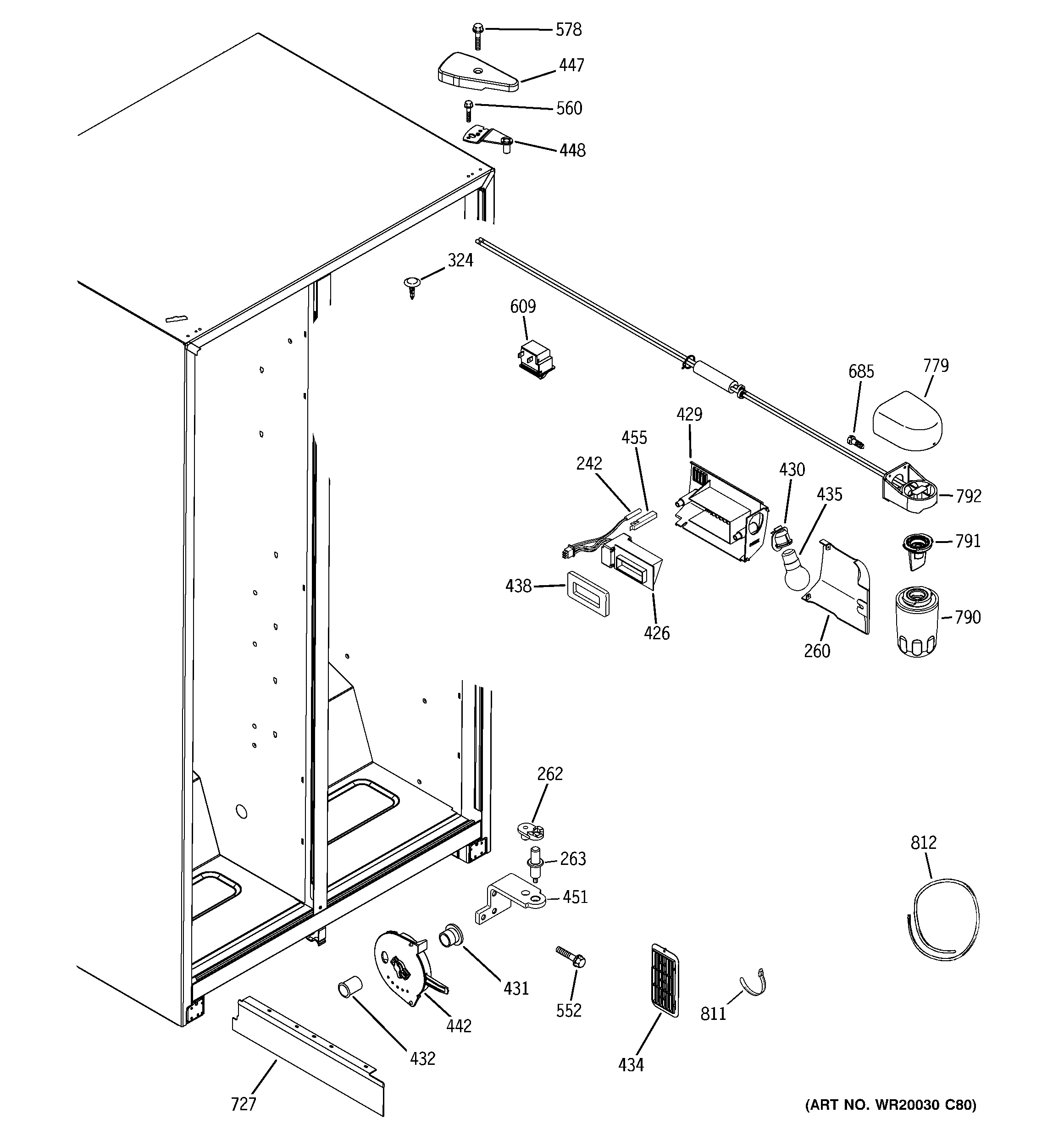 578
447
560
448
324
609
685
779
429
455
242
430
435
792
791
438
426
260
790
262
263
451
812
431
442
552
811
432
434
727
(ART NO. WR20030 C80)