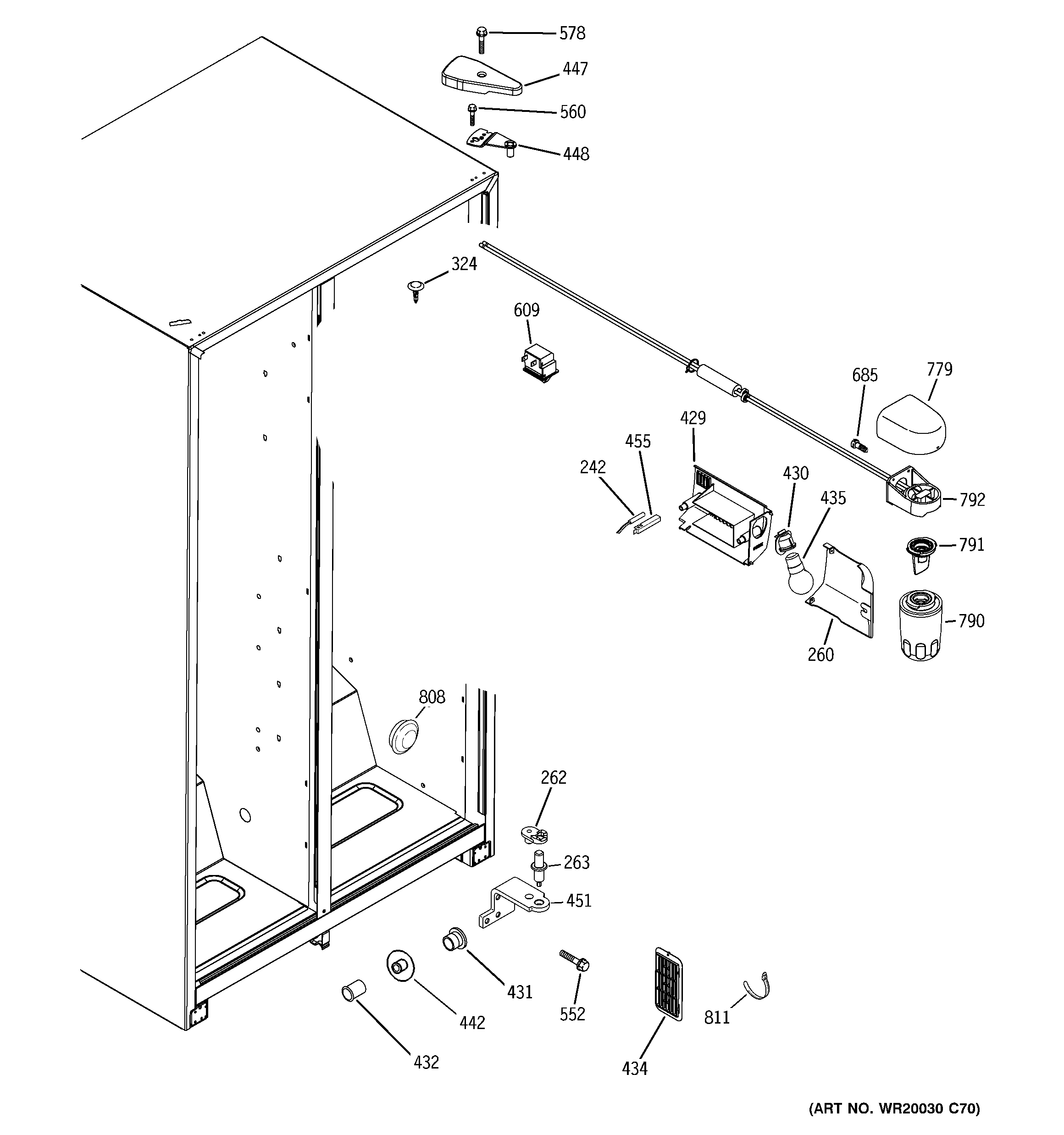 578
447
560
448
324
609
685
779
429
455
242
430
435
792
791
790
260
808
262
263
451
431
442
432
552
434
811
(ART NO. WR20030 C70)