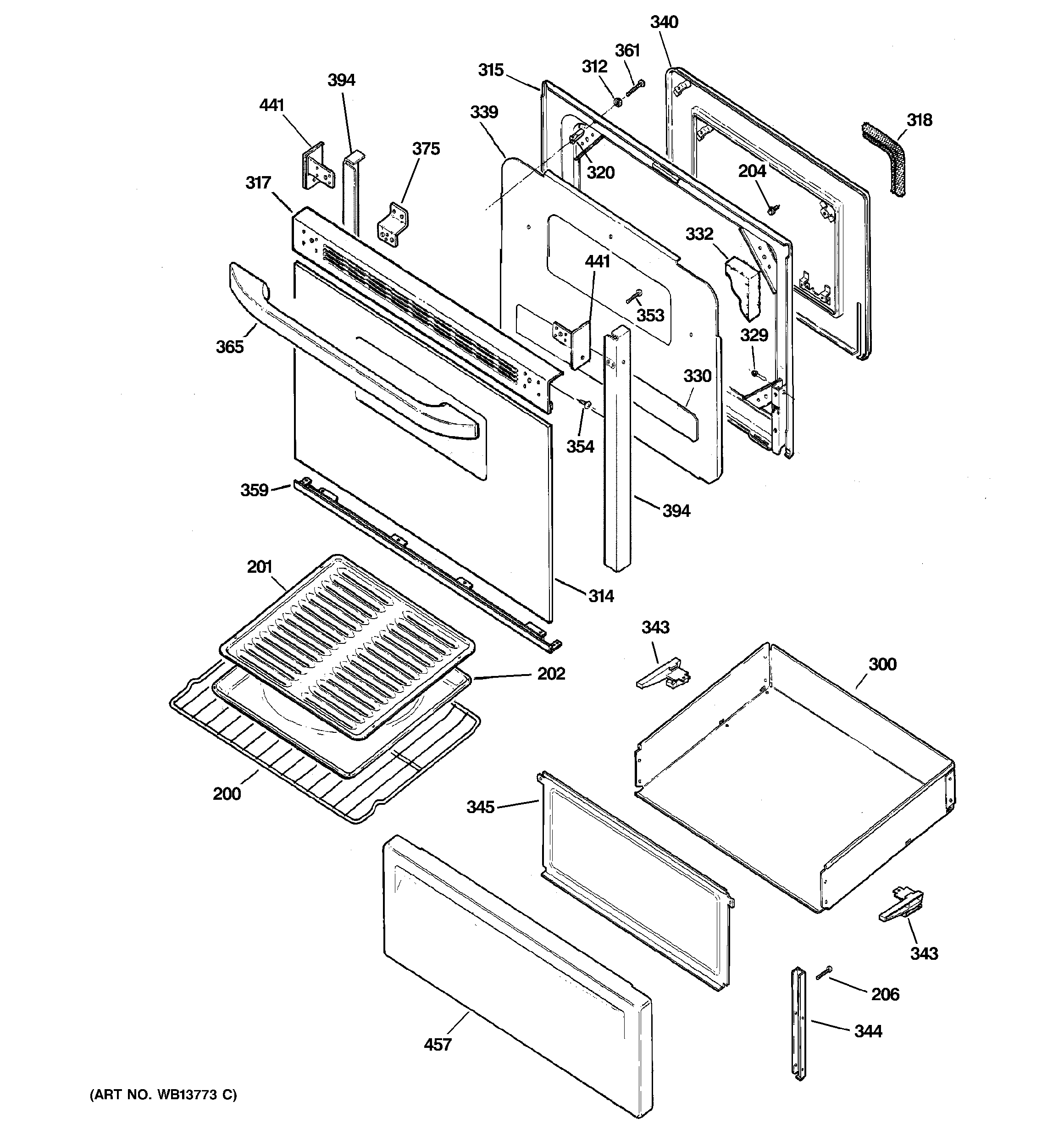 340
361
312
315
394
441
339
318
375
320
204
317
332
441
353
365
329
330
354
359
394
201
314
343
202
300
200
345
343
206
344
457
(ART NO. WB13773 C)