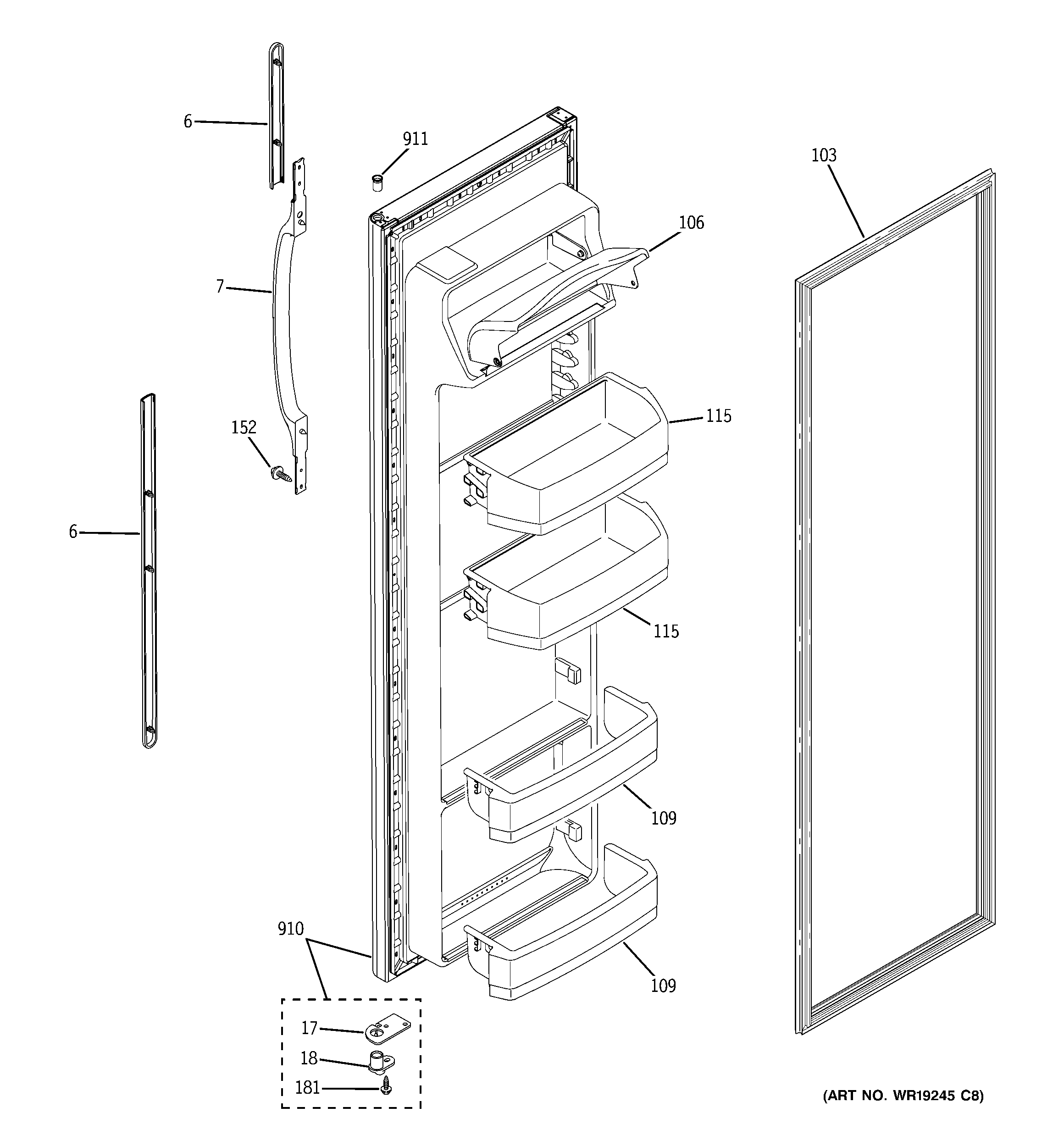 6

911

103

106

7

115

152

6

115

109

910

109

17

18

181

(ART NO. WR19245 C8)