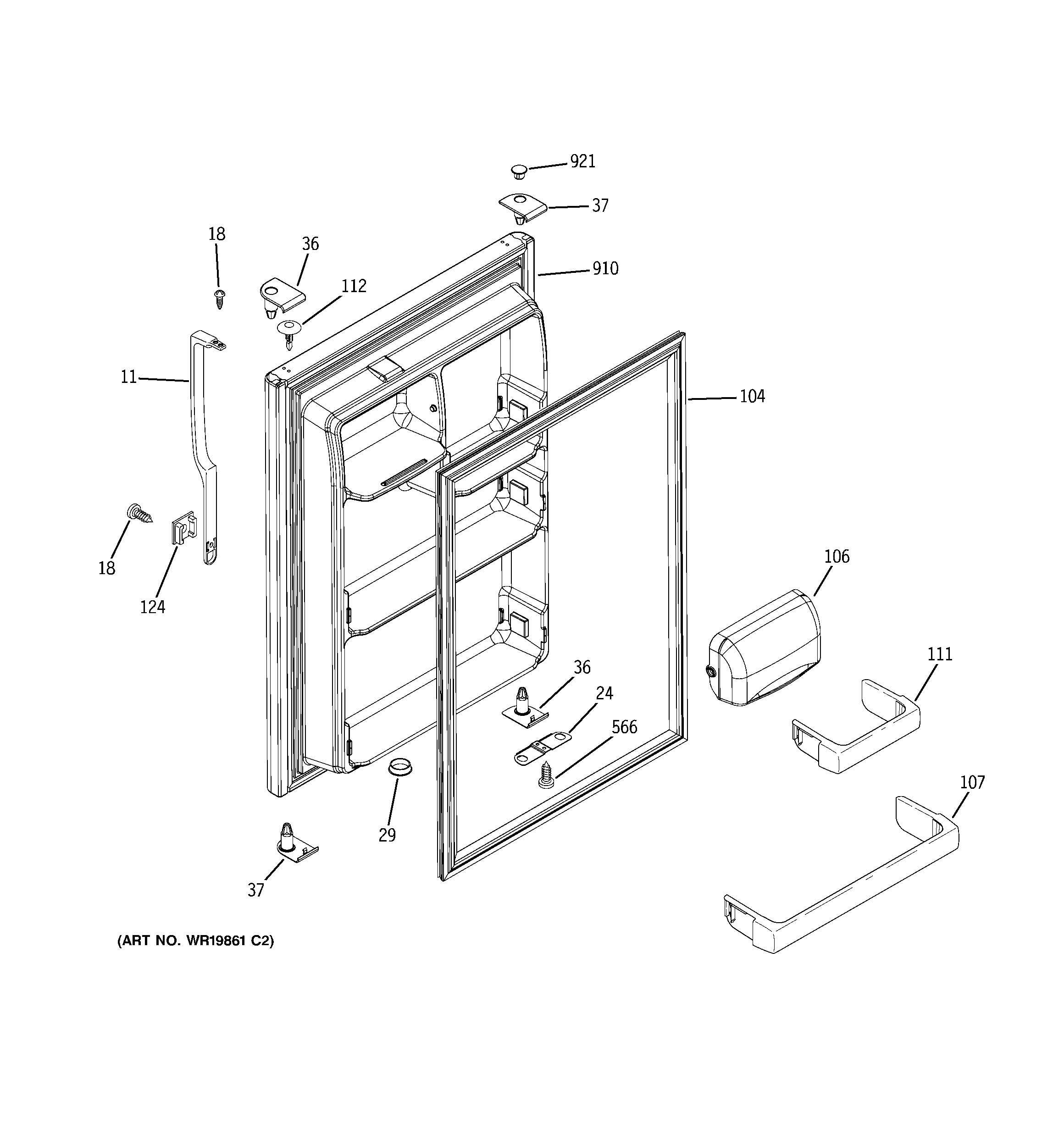 921
37
18
36
910
112
11
104
18
124
106
111
36
24
566
107
29
37
(ART NO. WR19861 C2)