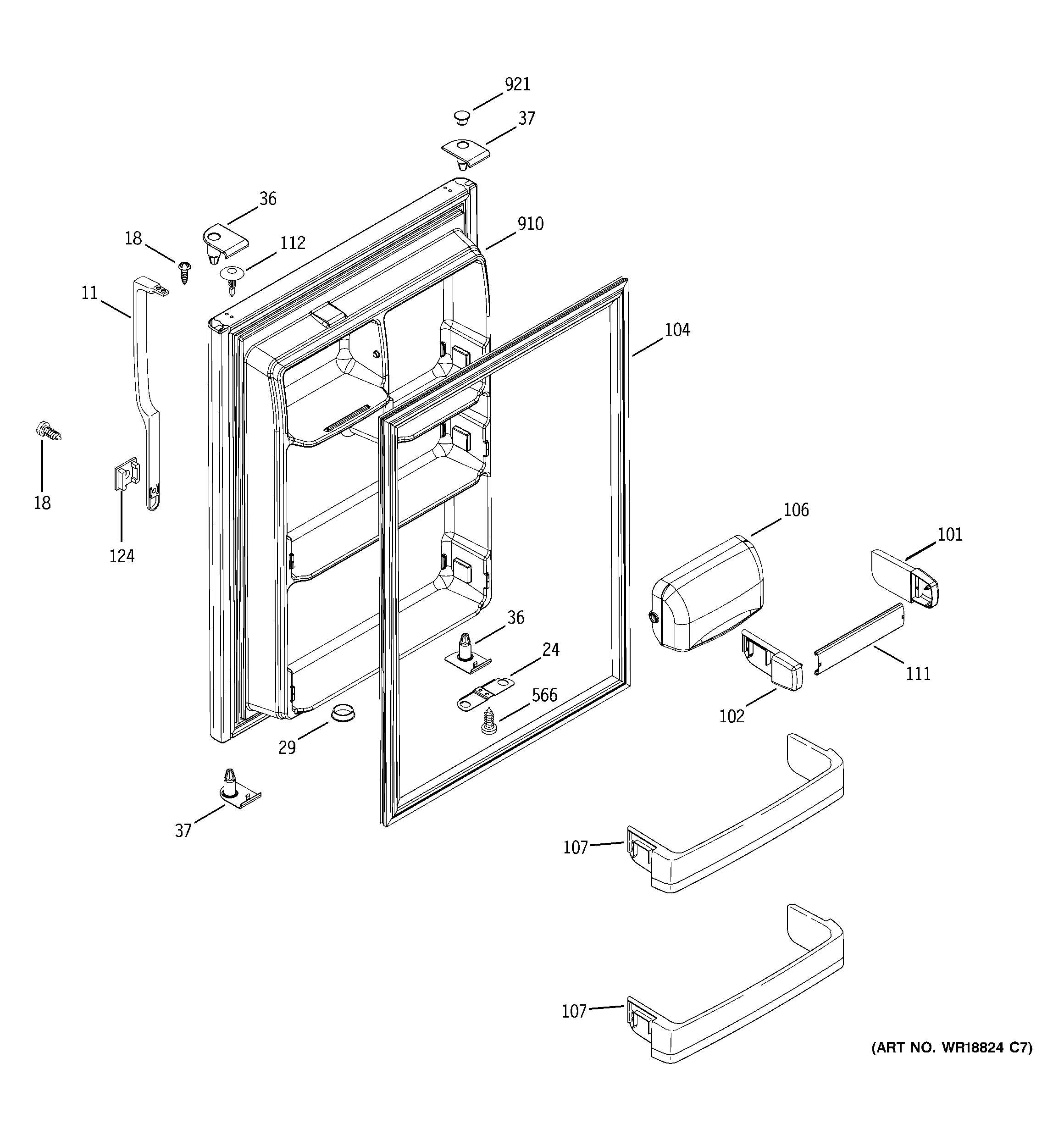 921
37
36
910
18
112
11
104
18
124
106
101
36
24
111
566
102
29
37
107
107
(ART NO. WR18824 C7)