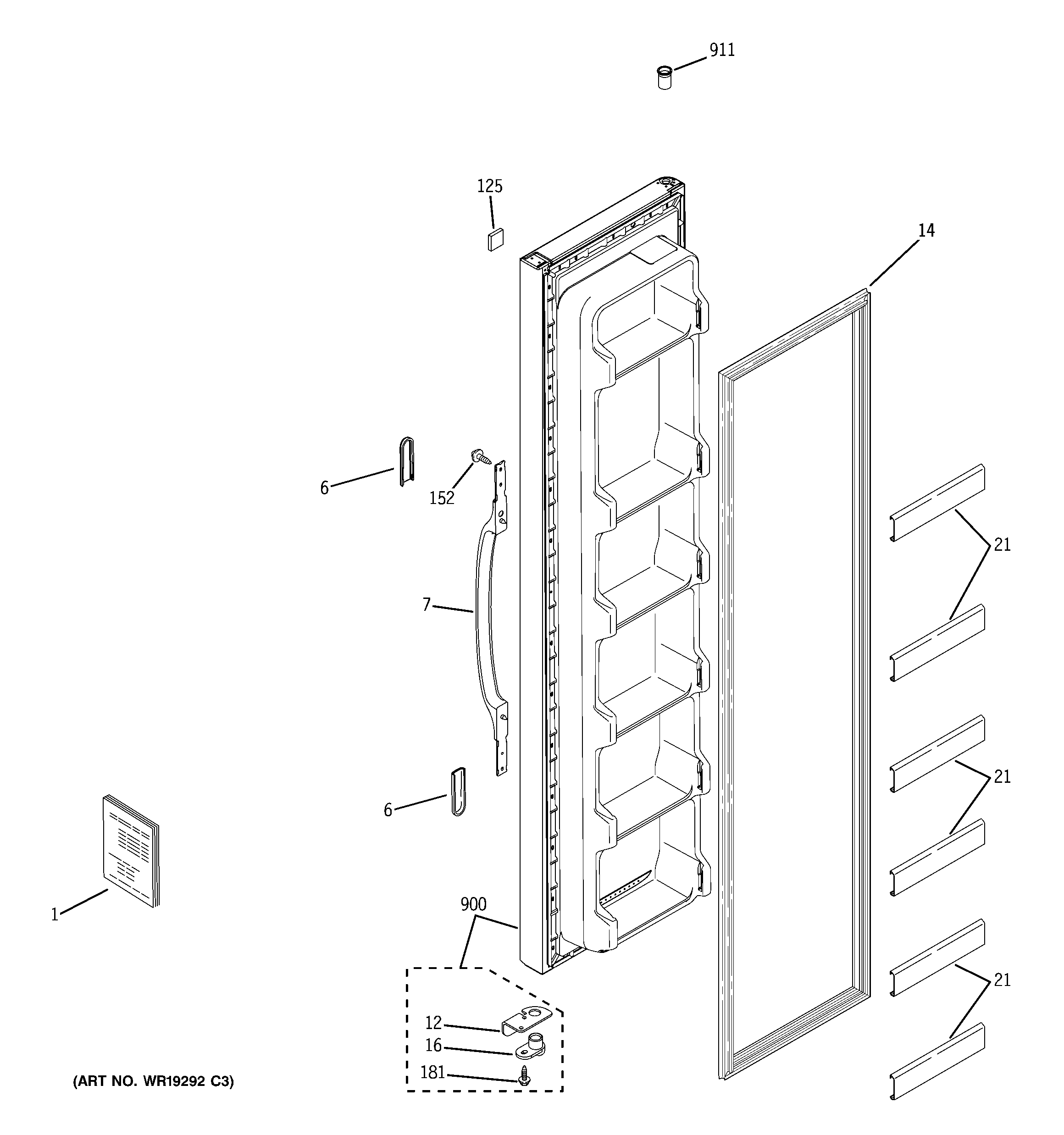 911

125

14

6

152

21

7

21

6

1

900

21

12

16

181

(ART NO. WR19292 C3)