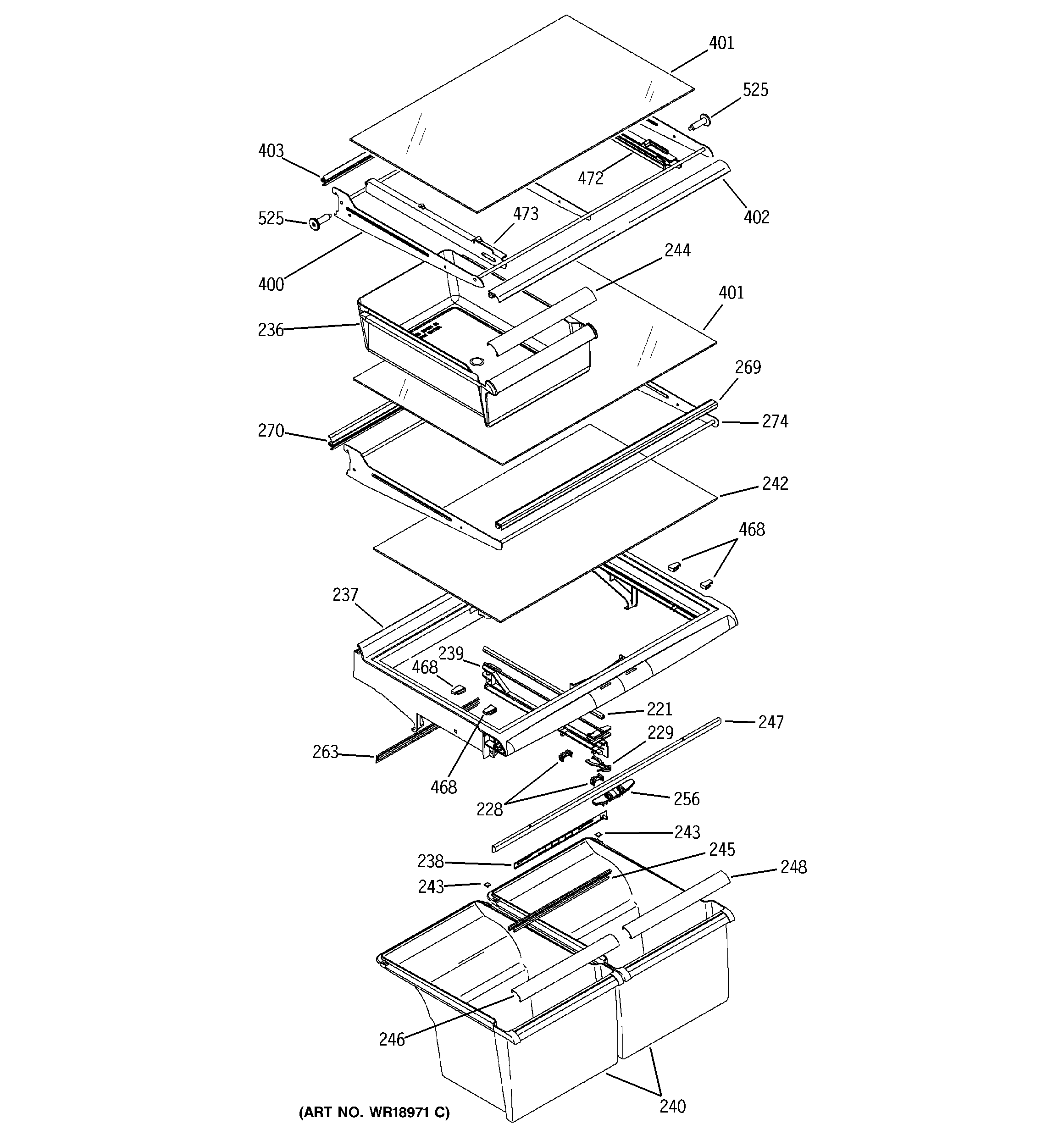 401
525
403
472
402
525
473
400
244
401
236
269
270
274
242
468
237
239
468
221
247
229
263
468
228
256
243
238
245
248
243
246
240
(ART NO. WR18971 C)