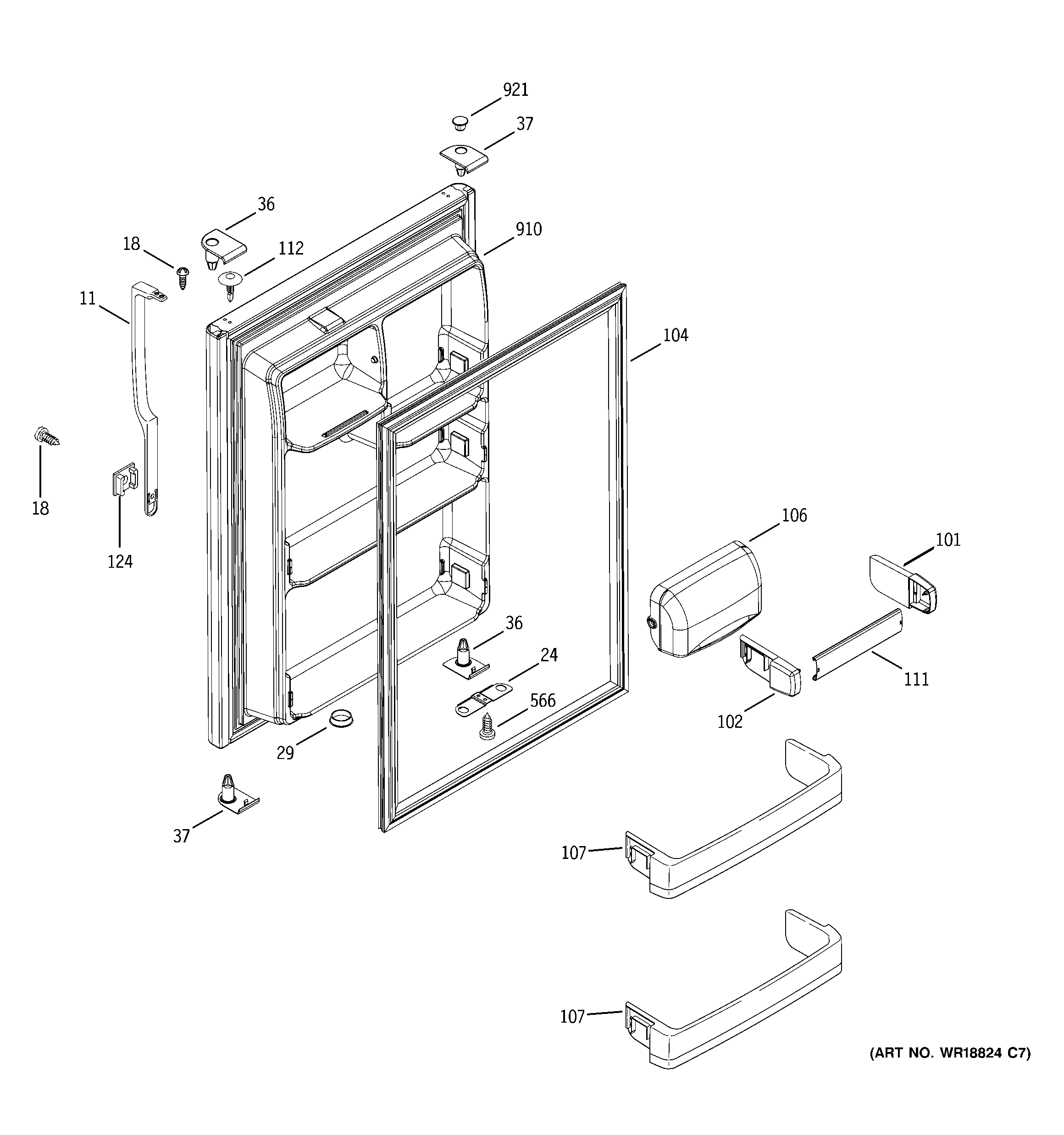 921
37
36
910
18
112
11
104
18
124
106
101
36
24
111
566
102
29
37
107
107
(ART NO. WR18824 C7)