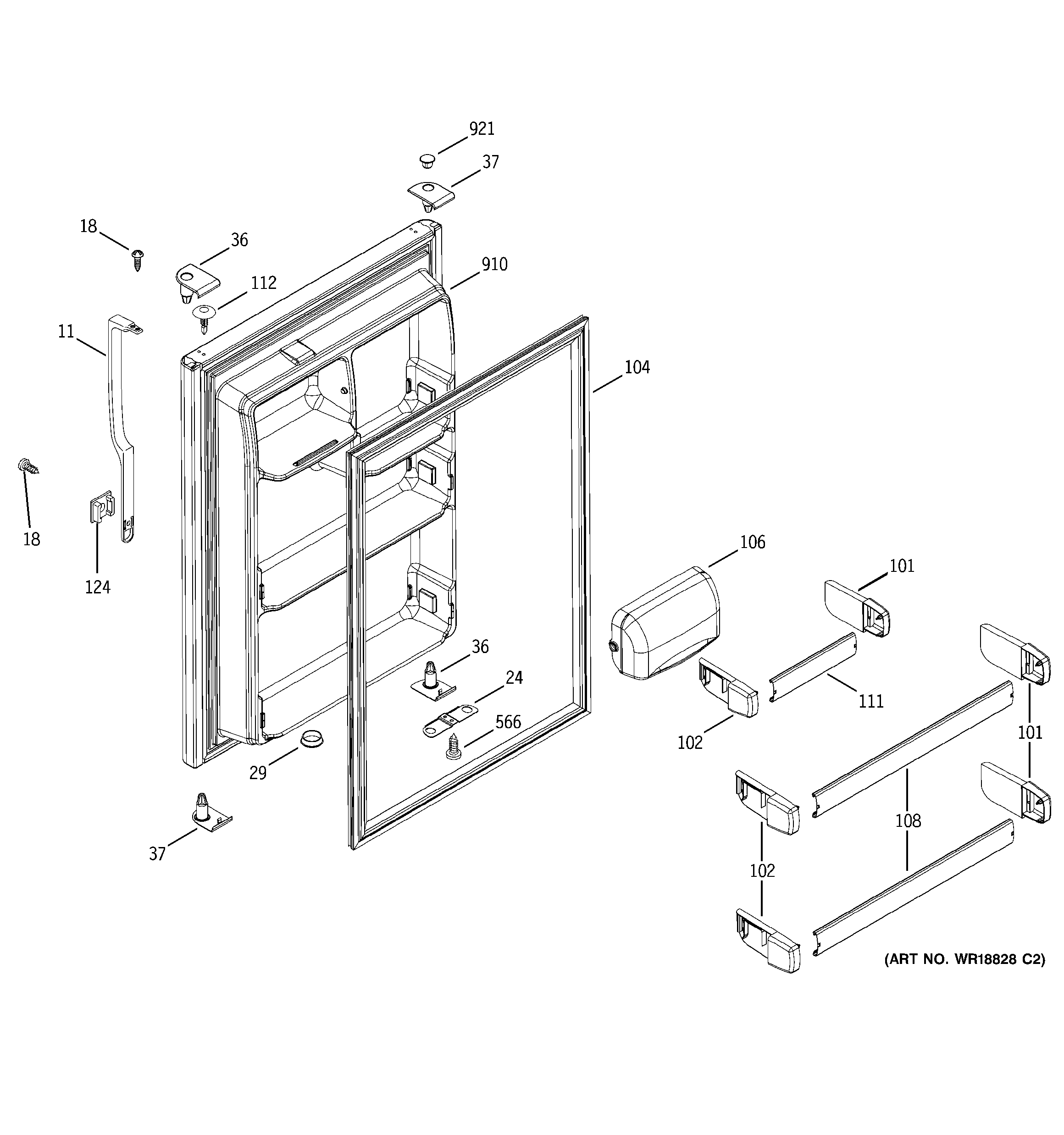 921
37
18
36
910
112
11
104
18
124
106
101
36
24
111
566
102
101
29
108
37
102
(ART NO. WR18828 C2)