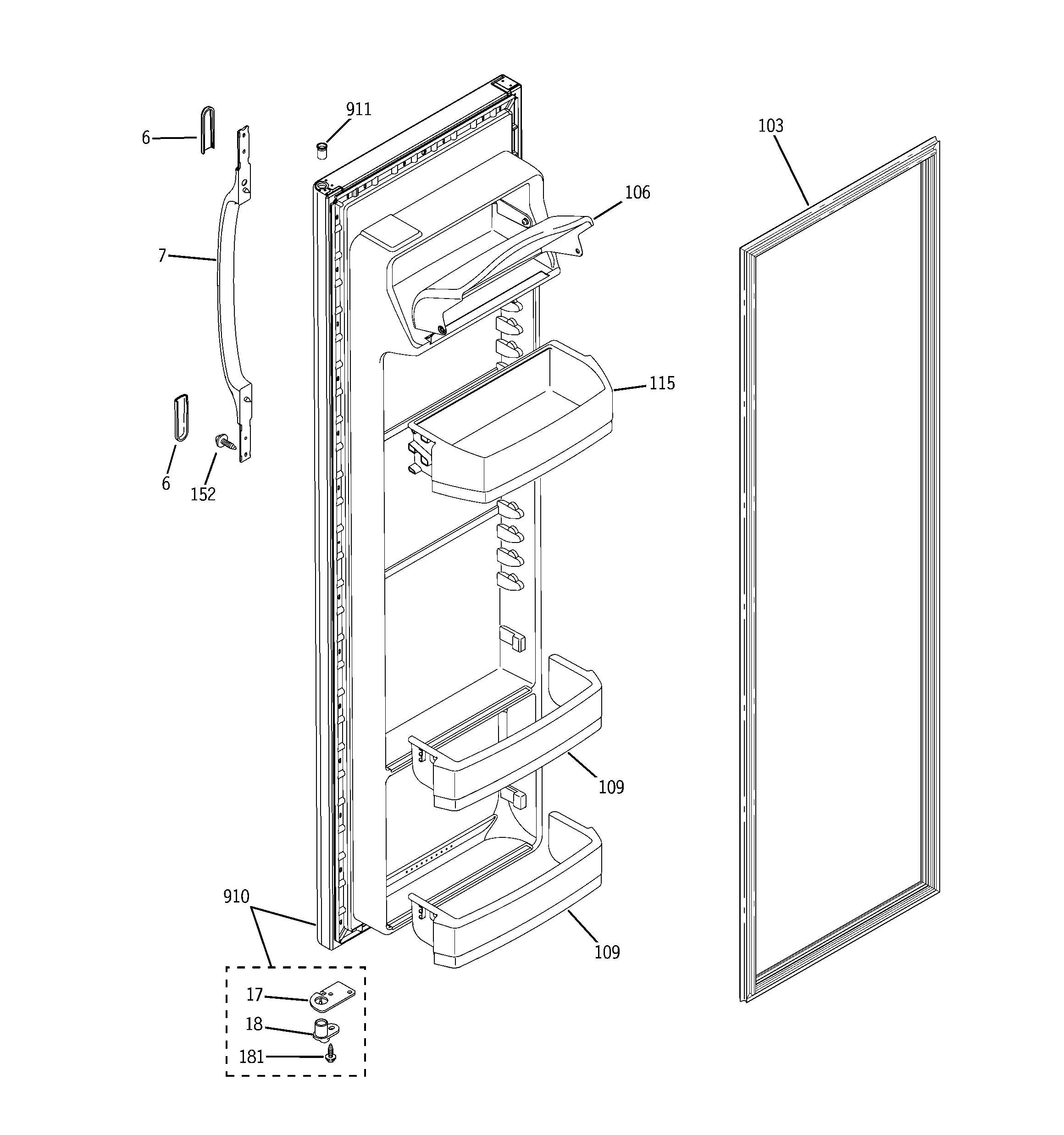 911
6
103
106
7
115
6
152
109
910
109
17
18
181